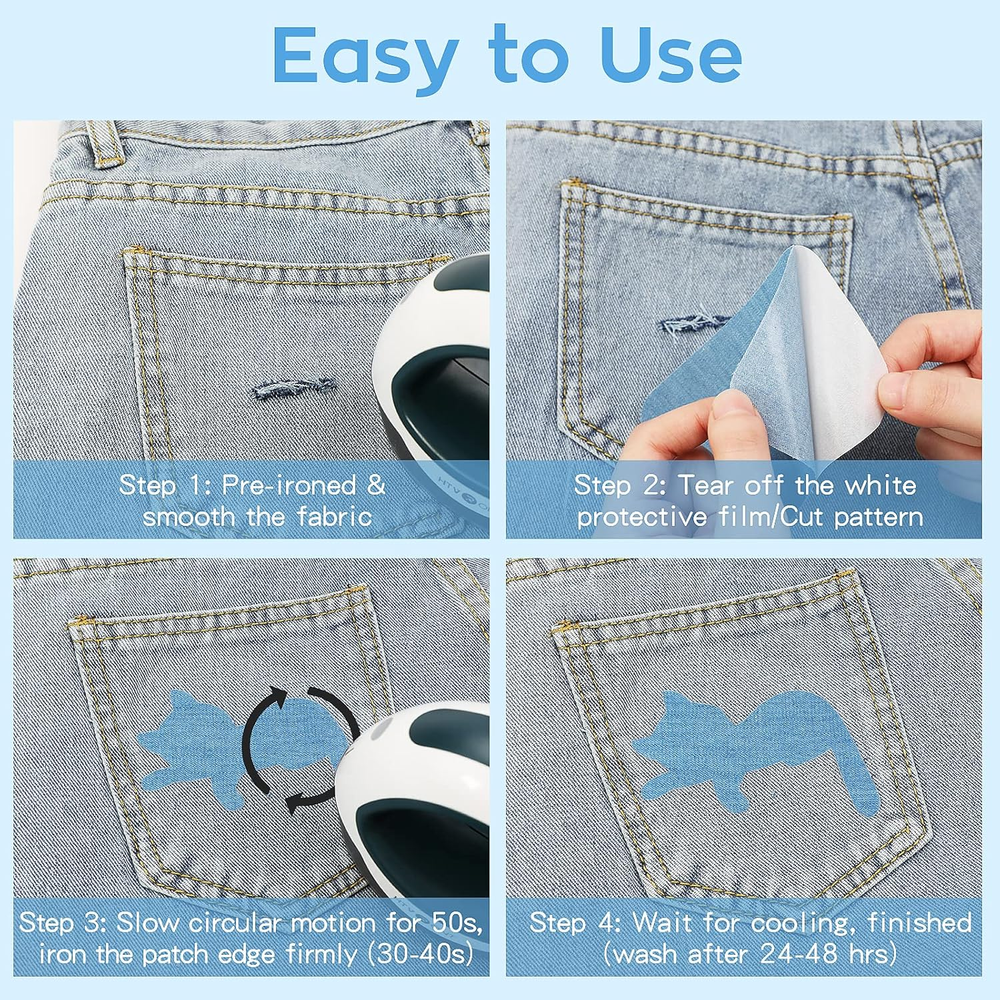 Easy to Use

Step 1: Pre-ironed & smooth the fabric

Step 2: Tear off the white protective film/Cut pattern

Step 3: Slow circular motion for 50s, iron the patch edge firmly (30-40s)

Step 4: Wait for cooling, finished (wash after 24-48 hrs)