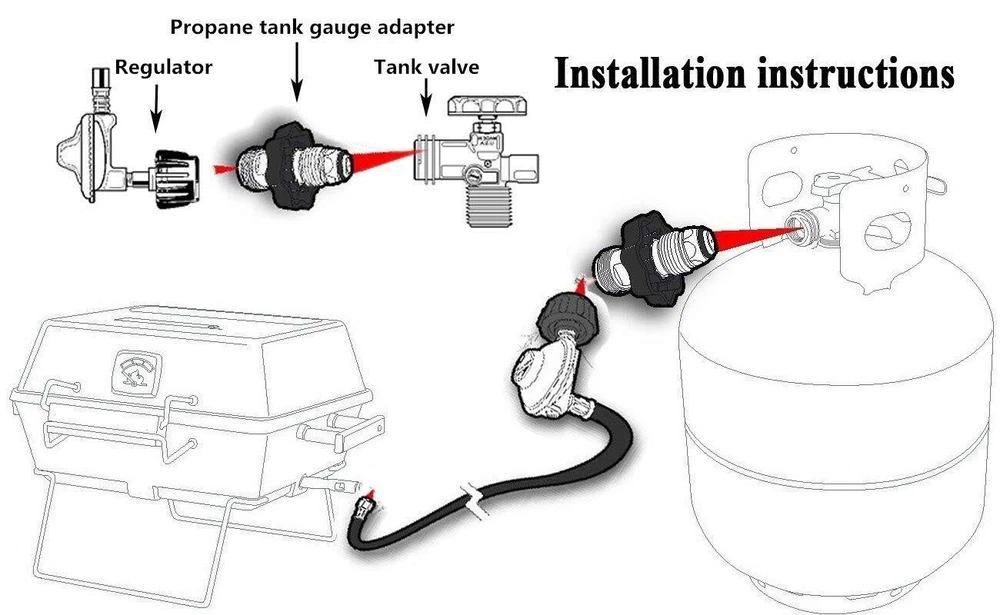 Propane tank gauge adapter

Regulator

Tank valve

Installation instructions