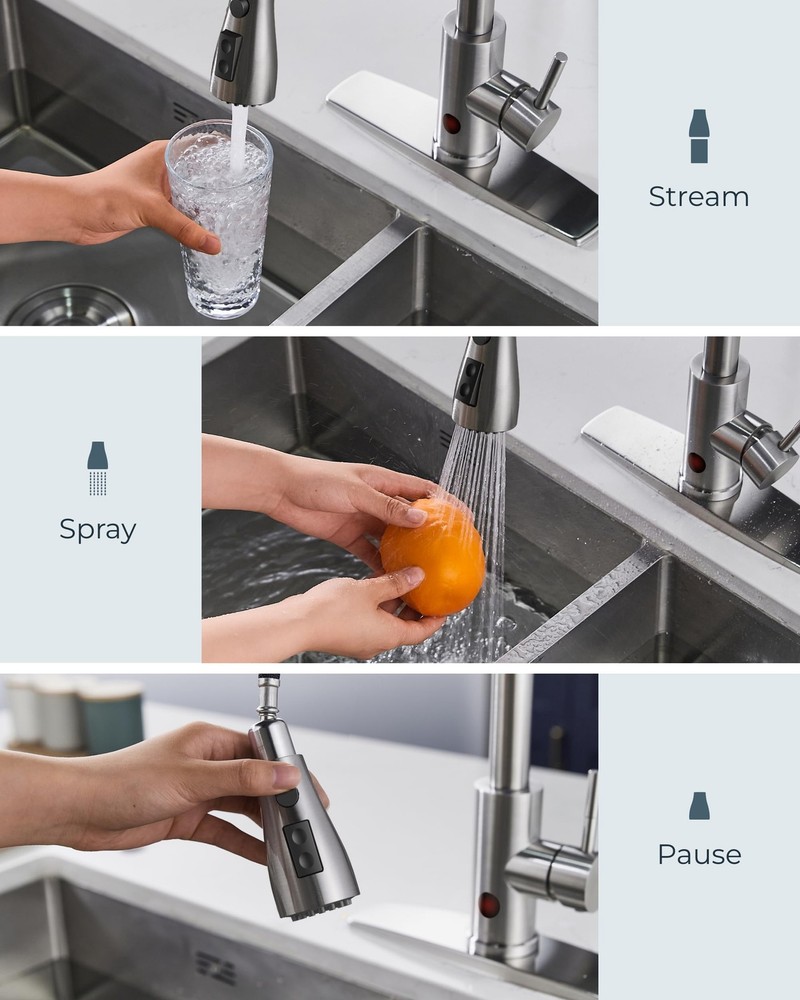 Stream

Spray

Pause