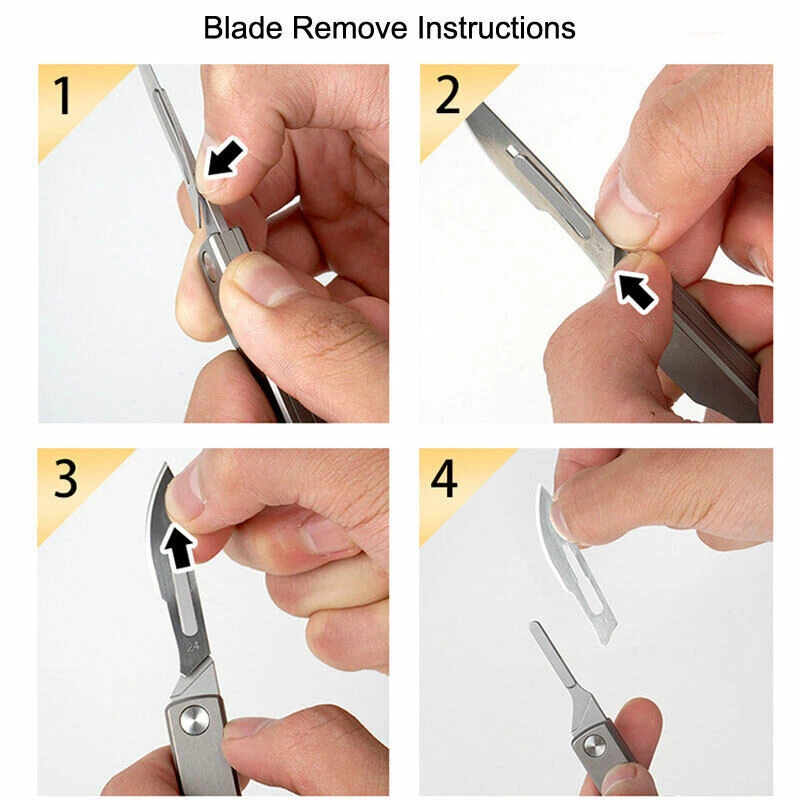 Blade Remove Instructions

1

2

3

24

4