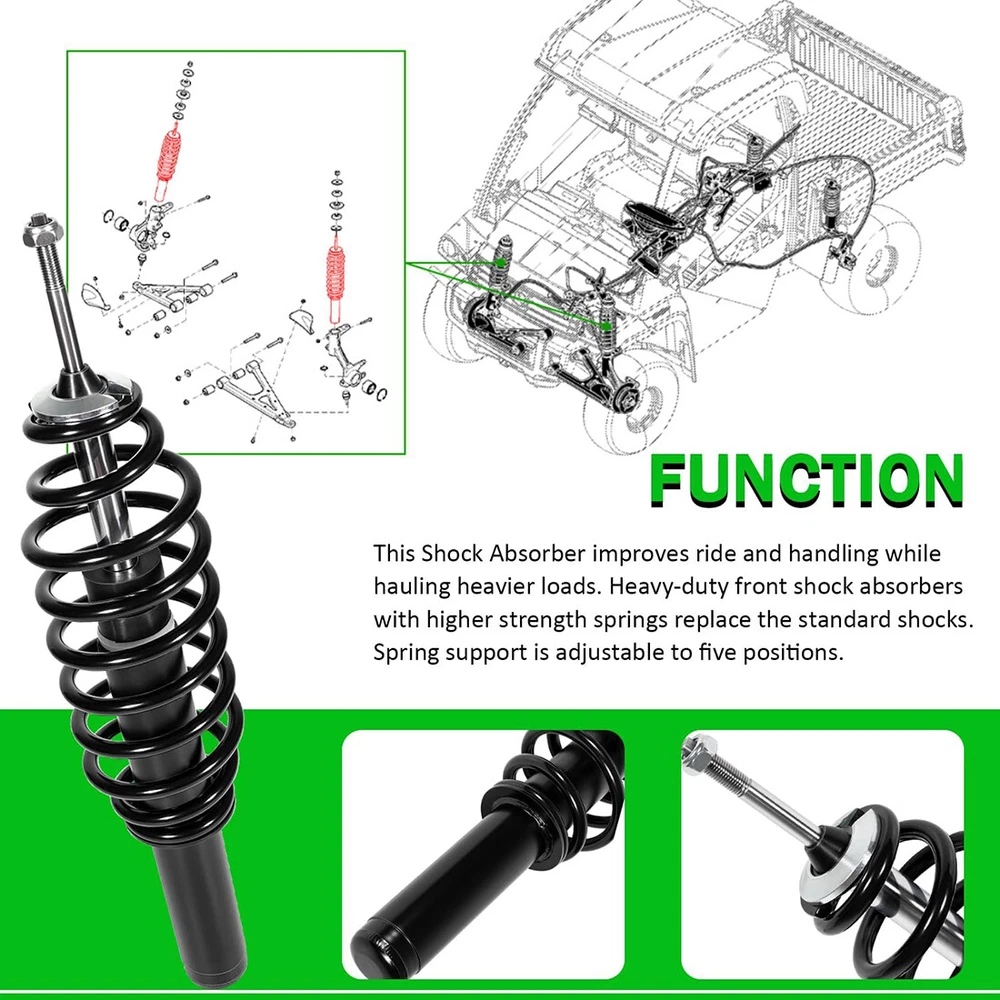 FUNCTION

This Shock Absorber improves ride and handling while hauling heavier loads. Heavy-duty front shock absorbers with higher strength springs replace the standard shocks. Spring support is adjustable to five positions.