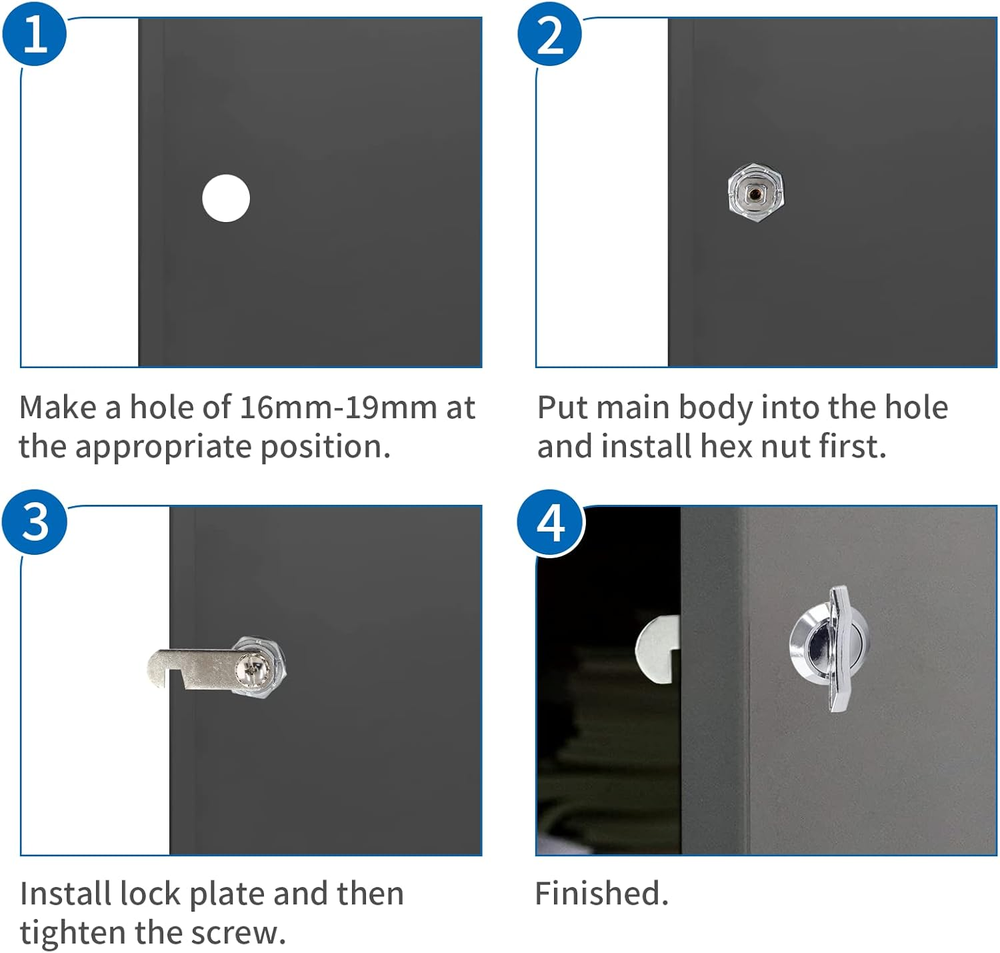 1

Make a hole of 16mm-19mm at the appropriate position.

2

Put main body into the hole and install hex nut first.

3

Install lock plate and then tighten the screw.

4

Finished.