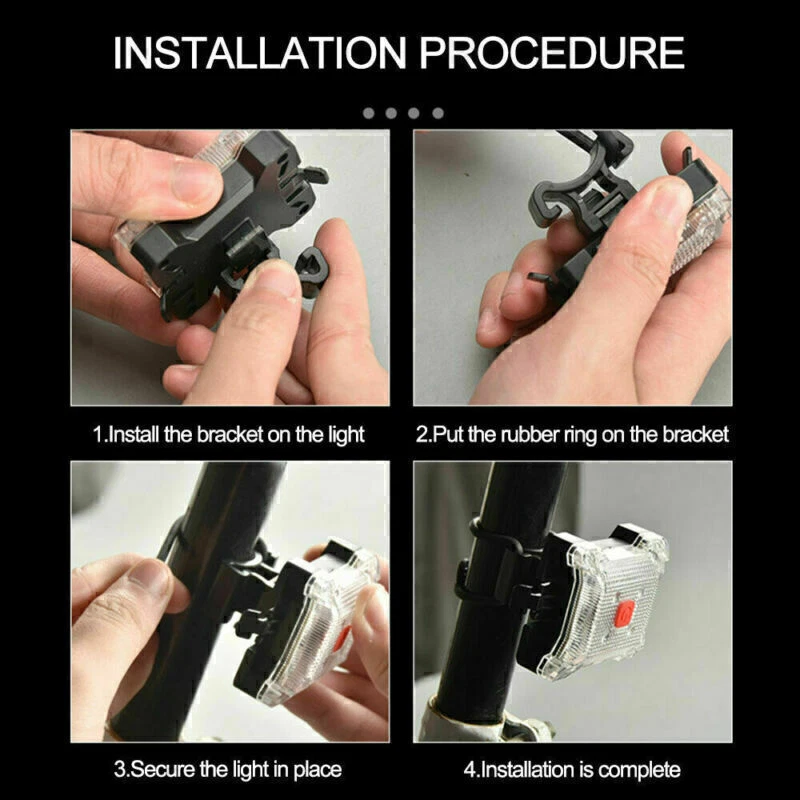 INSTALLATION PROCEDURE

1.Install the bracket on the light

2.Put the rubber ring on the bracket

3.Secure the light in place

4.Installation is complete