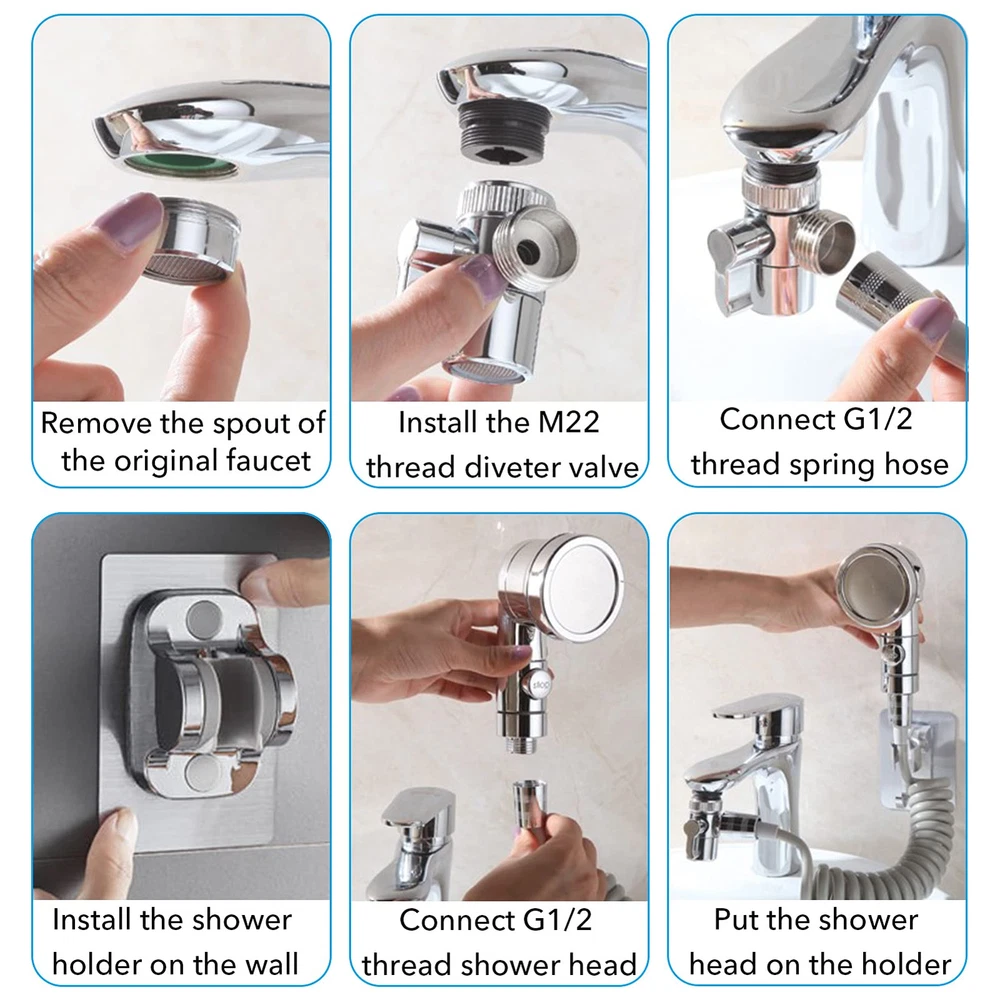 Remove the spout of the original faucet

Install the M22 thread diveter valve

Connect G1/2 thread spring hose

Install the shower holder on the wall

stop

Connect G1/2 thread shower head

Put the shower head on the holder