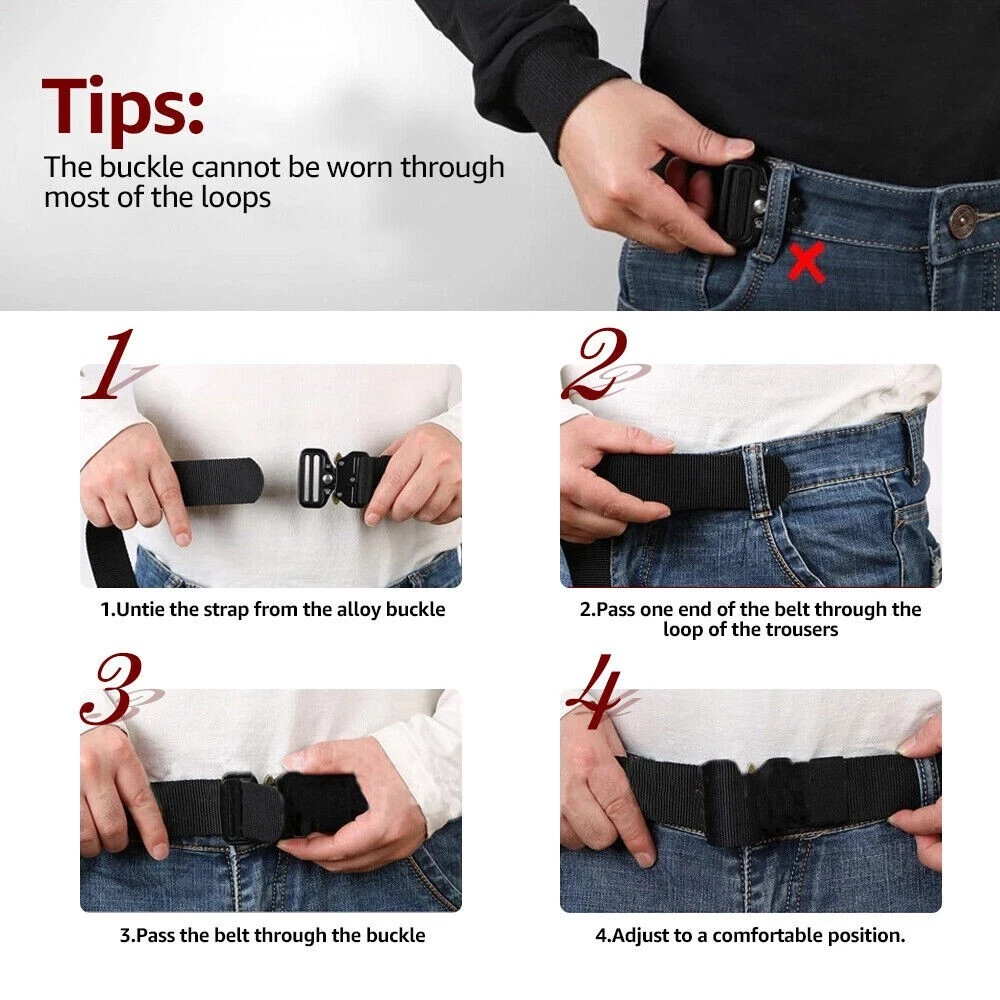 Tips:
The buckle cannot be worn through most of the loops

1

1.Untie the strap from the alloy buckle

2

2.Pass one end of the belt through the loop of the trousers

3

3.Pass the belt through the buckle

4

4.Adjust to a comfortable position.