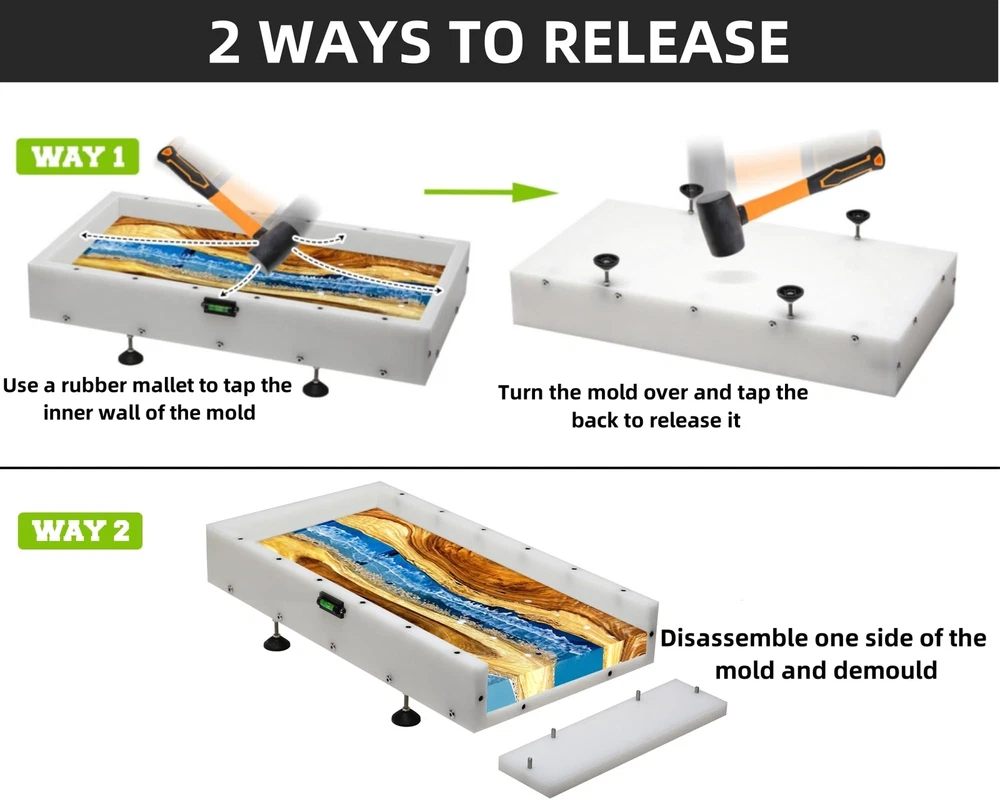 2 WAYS TO RELEASE

WAY 1

Use a rubber mallet to tap the inner wall of the mold

Turn the mold over and tap the back to release it

WAY 2

Disassemble one side of the mold and demould