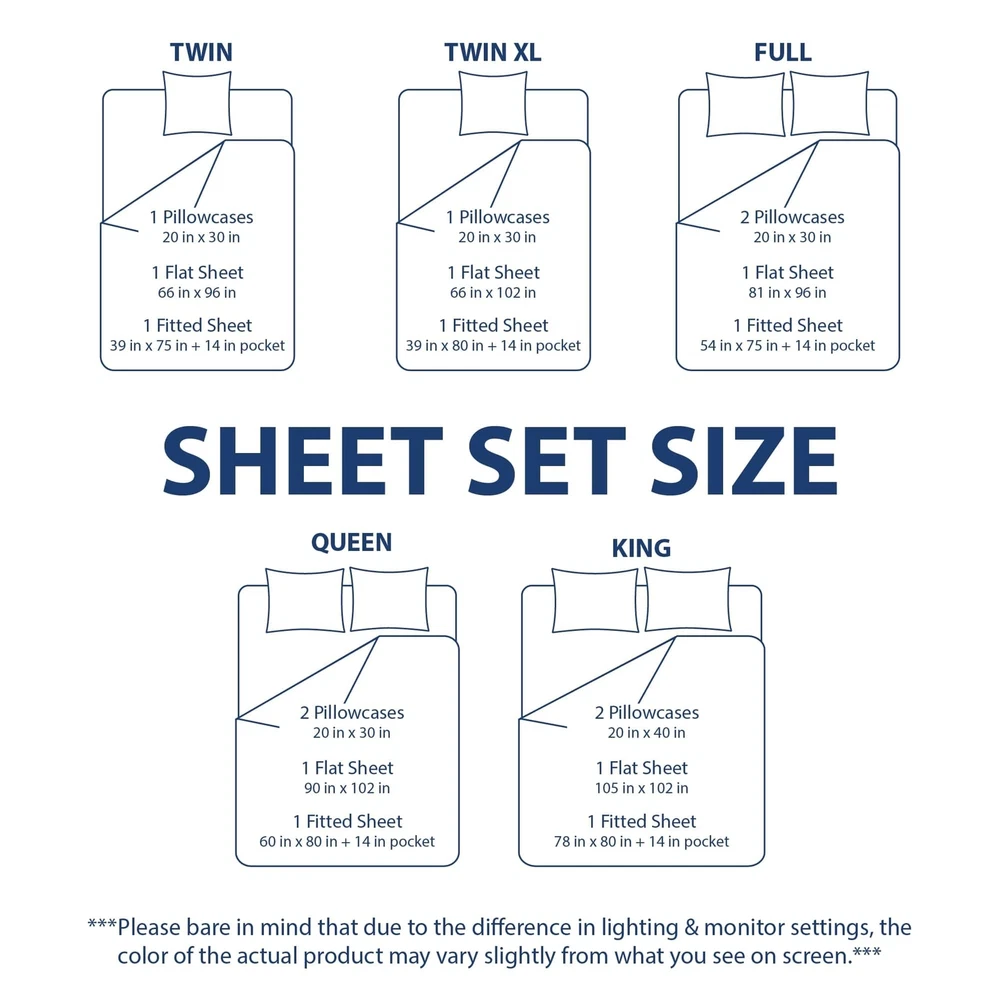 TWIN

1 Pillowcases
20 in x 30 in

1 Flat Sheet
66 in x 96 in

1 Fitted Sheet
39 in x 75 in + 14 in pocket

TWIN XL

1 Pillowcases
20 in x 30 in

1 Flat Sheet
66 in x 102 in

1 Fitted Sheet
39 in x 80 in + 14 in pocket

FULL

2 Pillowcases
20 in x 30 in

1 Flat Sheet
81 in x 96 in

1 Fitted Sheet
54 in x 75 in + 14 in pocket

SHEET SET SIZE

QUEEN

2 Pillowcases
20 in x 30 in

1 Flat Sheet
90 in x 102 in

1 Fitted Sheet
60 in x 80 in + 14 in pocket

KING

2 Pillowcases
20 in x 40 in

1 Flat Sheet
105 in x 102 in

1 Fitted Sheet
78 in x 80 in + 14 in pocket

***Please bare in mind that due to the difference in lighting & monitor settings, the color of the actual product may vary slightly from what you see on screen.***