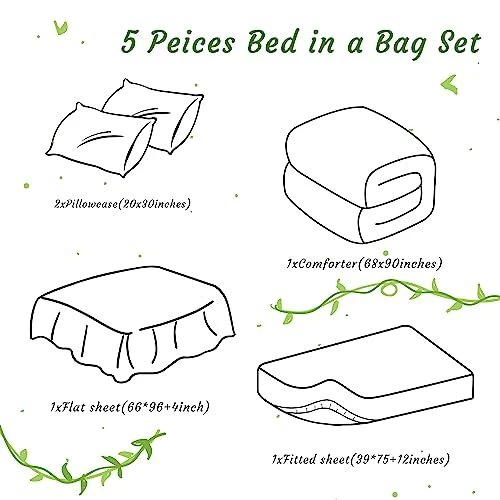 5 Peices Bed in a Bag Set

2xPillowcase(20x30inches)

1xComforter(68x90inches)

1xFlat sheet(66*96+4inch)

1xFitted sheet(39*75+12inches)