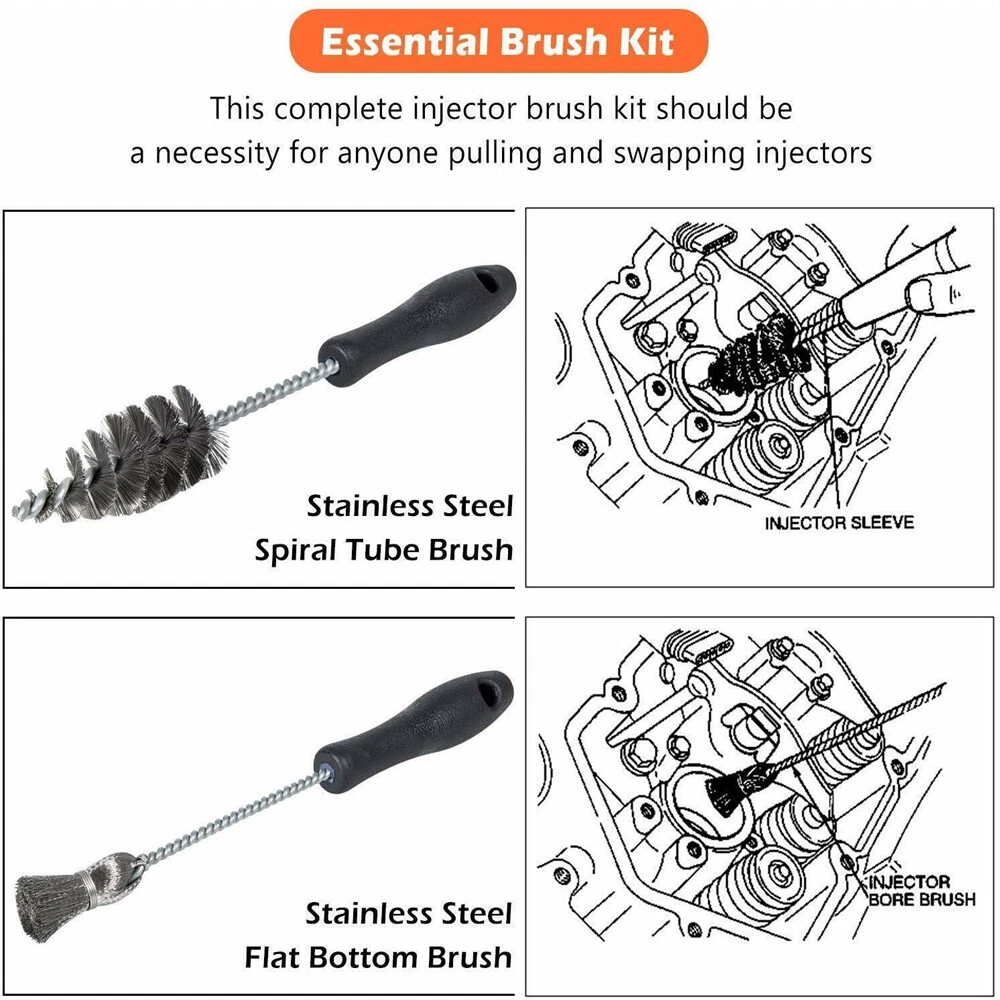 Essential Brush Kit

This complete injector brush kit should be a necessity for anyone pulling and swapping injectors

Stainless Steel
Spiral Tube Brush

INJECTOR SLEEVE

Stainless Steel
Flat Bottom Brush

INJECTOR
BORE BRUSH