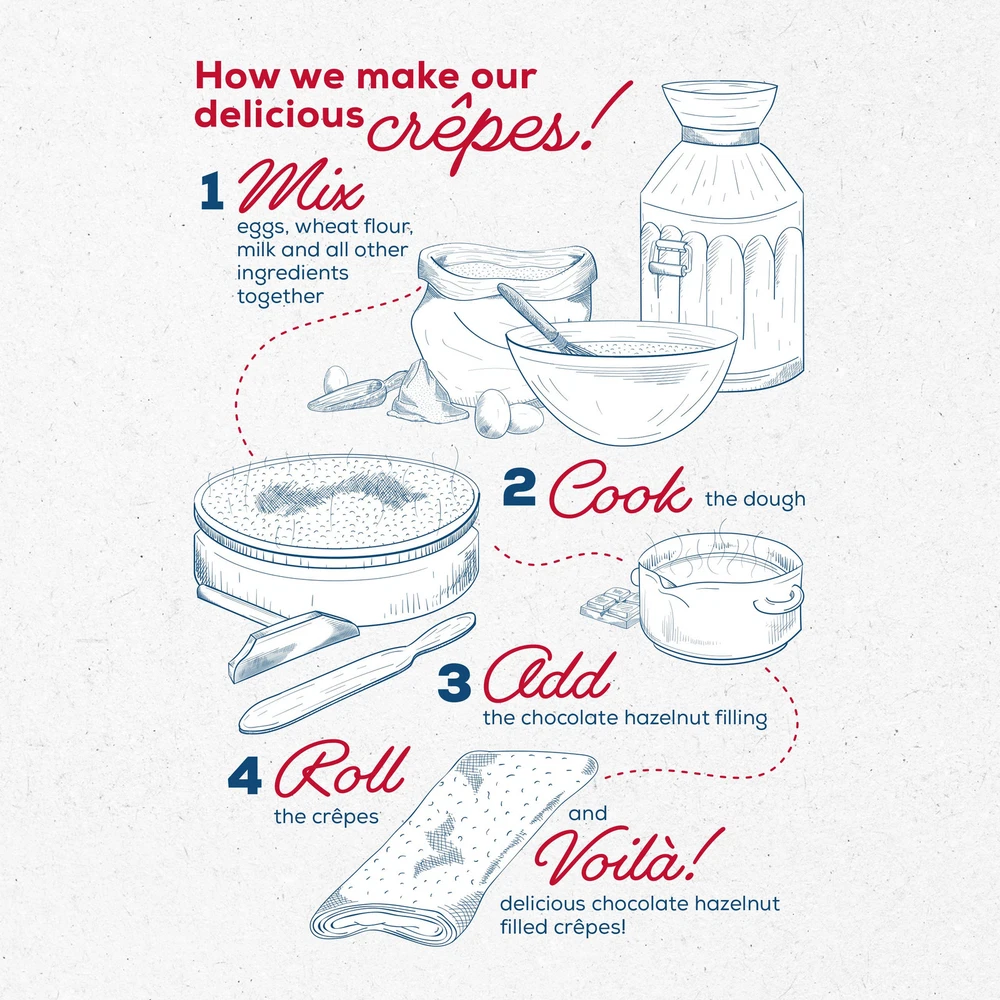 How we make our delicious crêpes!

1 Mix
eggs, wheat flour, milk and all other ingredients together

2 Cook the dough

3 Add
the chocolate hazelnut filling

4 Roll
the crêpes

and
Voilà!
delicious chocolate hazelnut filled crêpes!