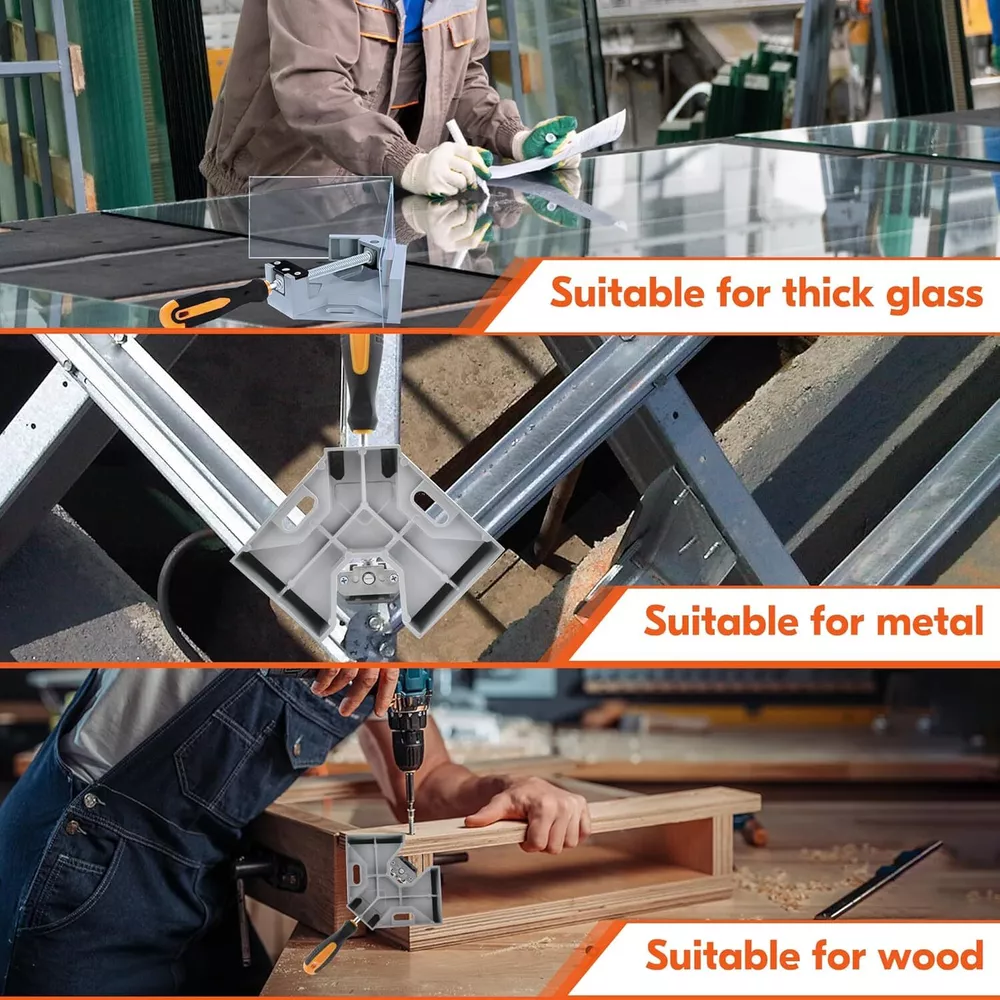 Suitable for thick glass

Suitable for metal

Suitable for wood