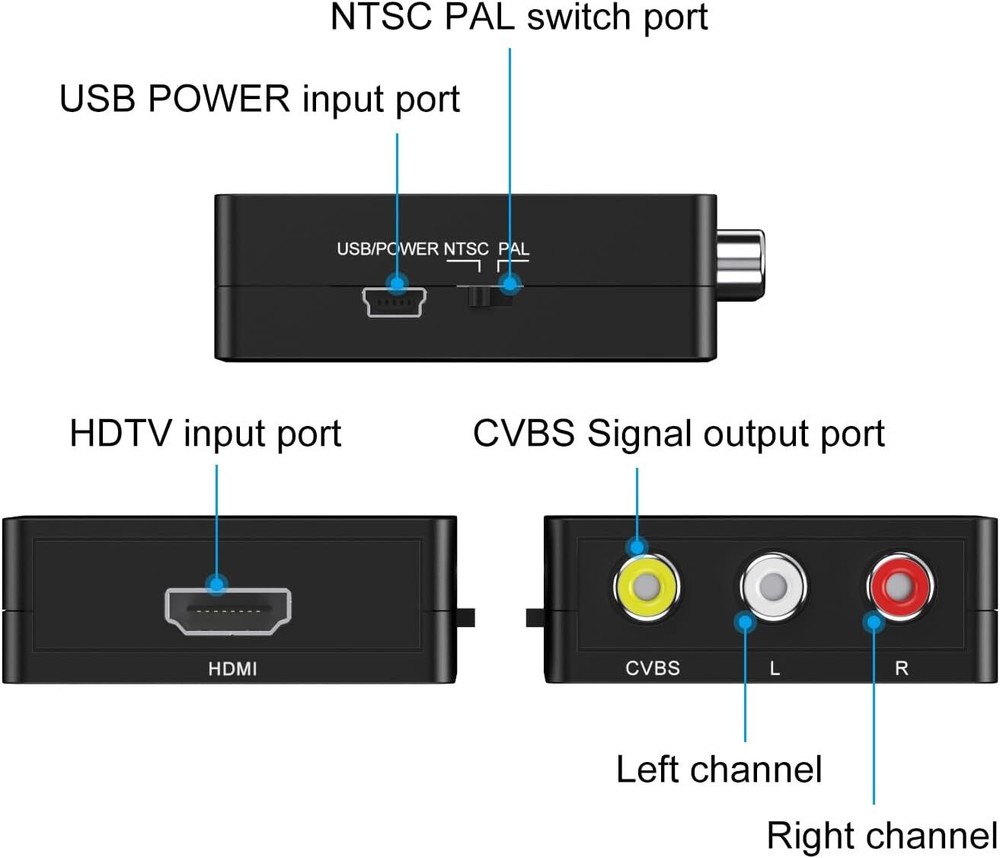 NTSC PAL switch port

USB POWER input port

USB/POWER NTSC PAL

HDTV input port

CVBS Signal output port

HDMI

CVBS L R

Left channel

Right channel