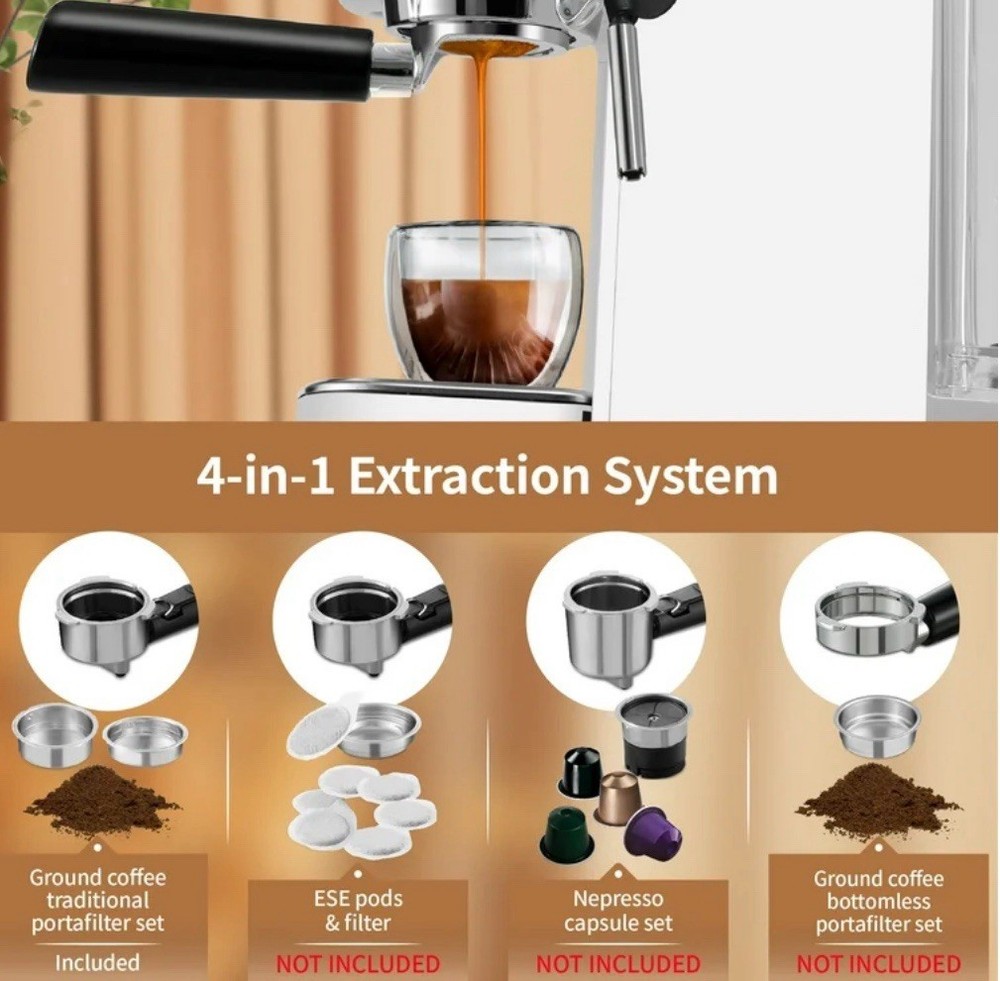 4-in-1 Extraction System

Ground coffee traditional portafilter set

Included

ESE pods & filter

NOT INCLUDED

Nepresso capsule set

NOT INCLUDED

Ground coffee bottomless portafilter set

NOT INCLUDED