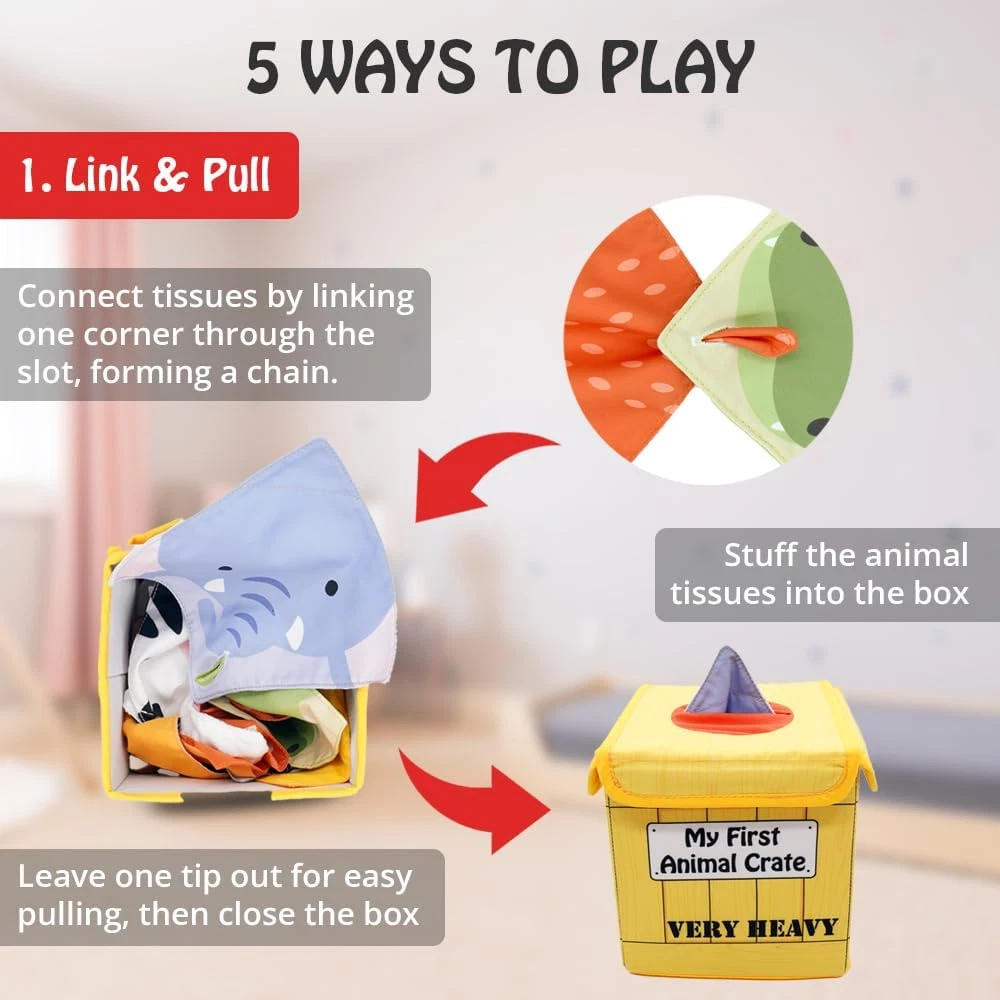 5 WAYS TO PLAY

1. Link & Pull

Connect tissues by linking one corner through the slot, forming a chain.

Stuff the animal tissues into the box

Leave one tip out for easy pulling, then close the box

My First Animal Crate.

VERY HEAVY