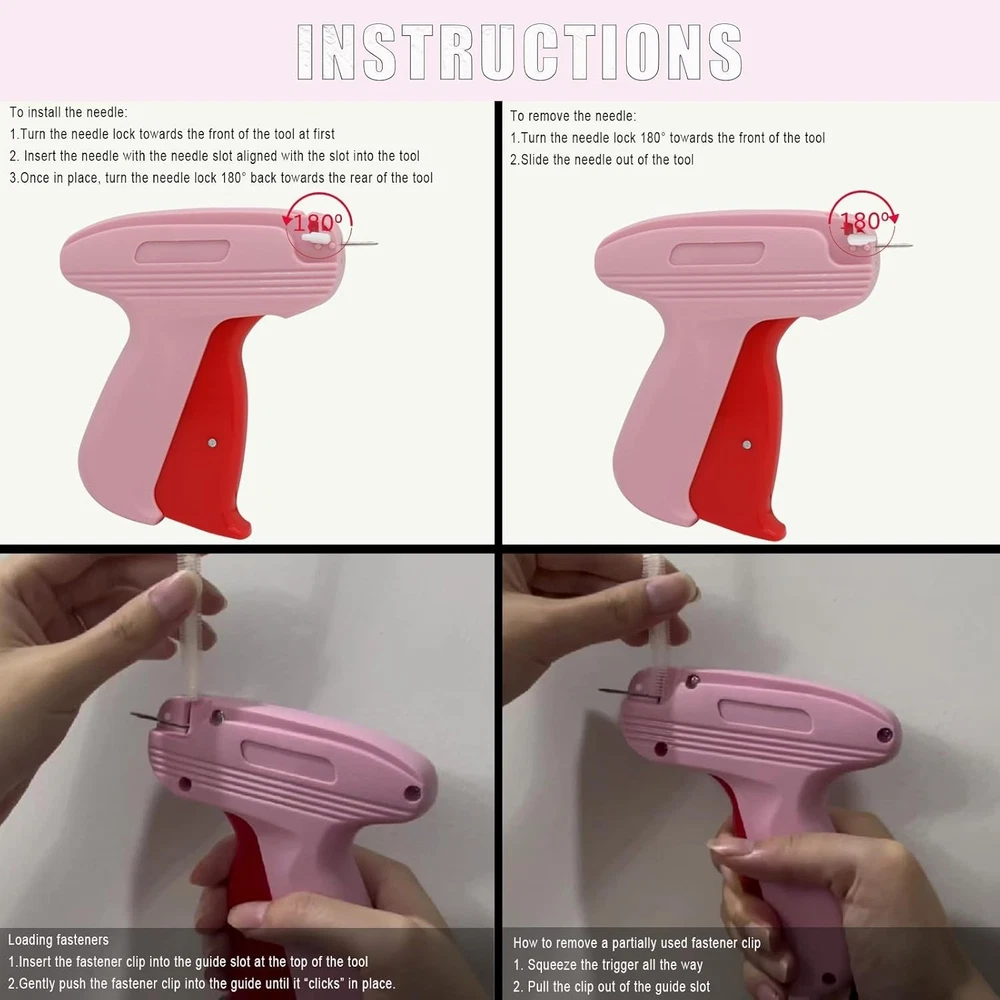 INSTRUCTIONS

To install the needle:
1.Turn the needle lock towards the front of the tool at first
2. Insert the needle with the needle slot aligned with the slot into the tool
3.Once in place, turn the needle lock 180° back towards the rear of the tool

180°

To remove the needle:
1.Turn the needle lock 180° towards the front of the tool
2.Slide the needle out of the tool

180°

Loading fasteners
1.Insert the fastener clip into the guide slot at the top of the tool
2.Gently push the fastener clip into the guide until it "clicks" in place.

How to remove a partially used fastener clip
1. Squeeze the trigger all the way
2. Pull the clip out of the guide slot