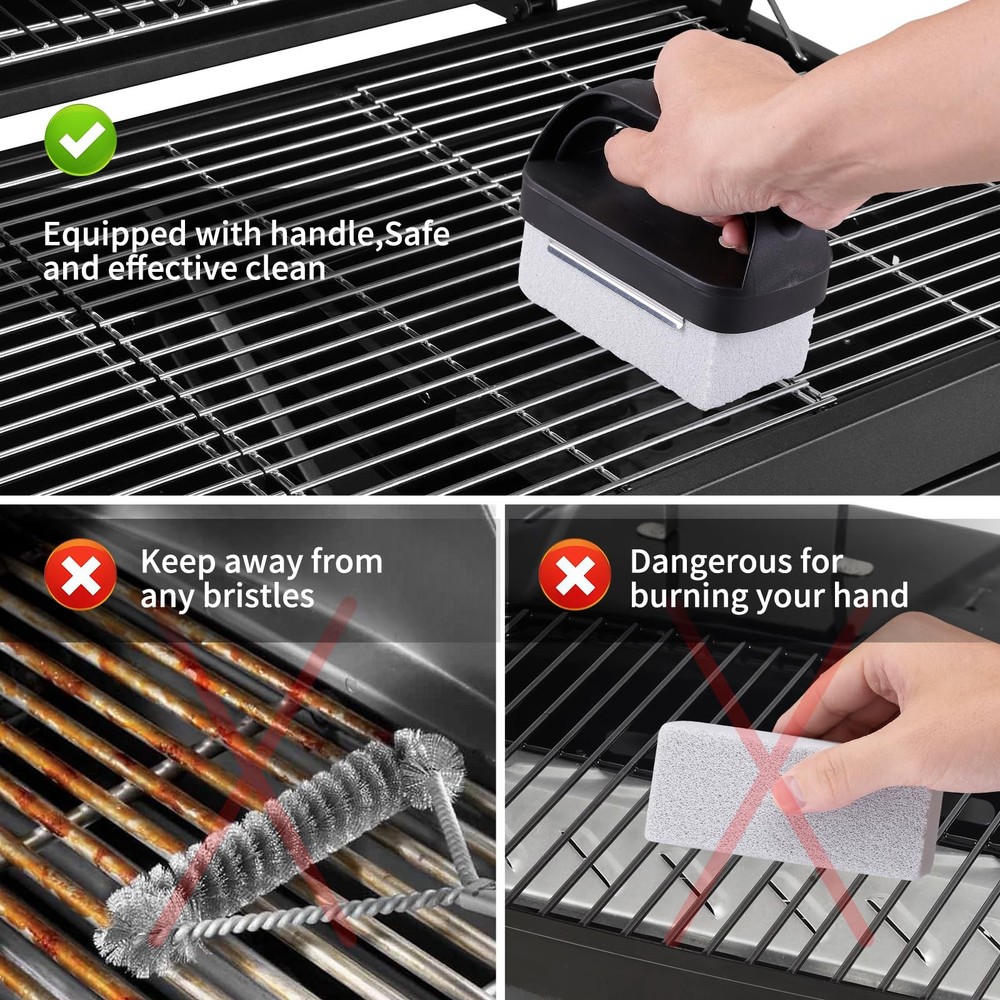 Equipped with handle,Safe and effective clean

Keep away from any bristles

Dangerous for burning your hand