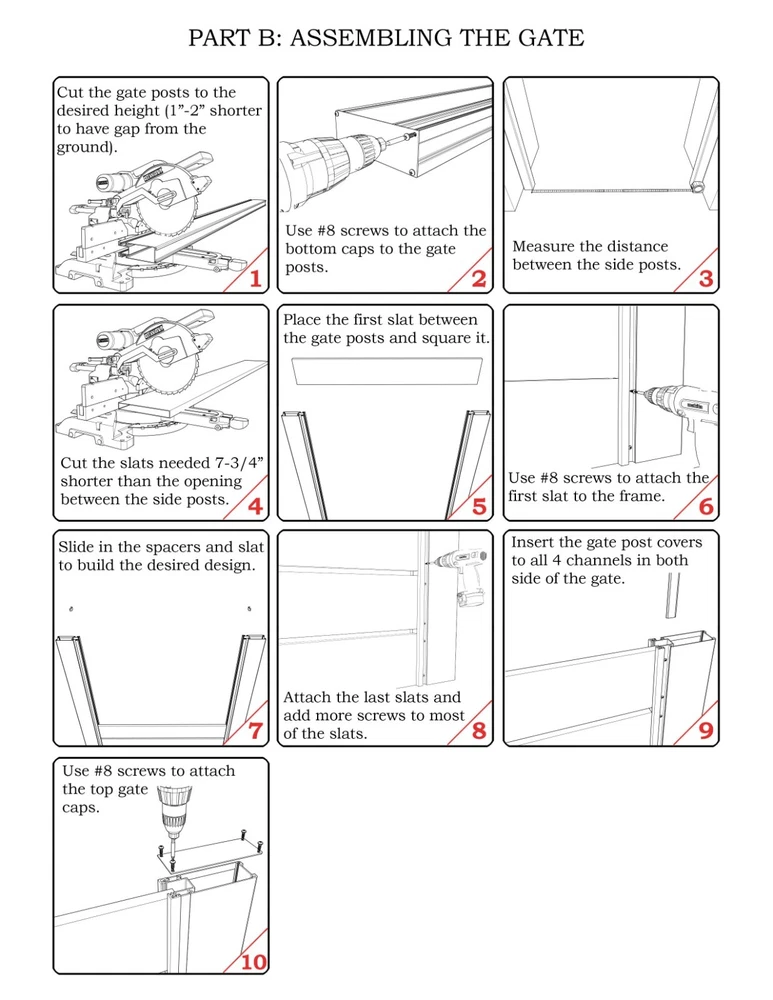 PART B: ASSEMBLING THE GATE

Cut the gate posts to the desired height (1”-2” shorter to have gap from the ground).

1

Use #8 screws to attach the bottom caps to the gate posts.

2

Measure the distance between the side posts.

3

Cut the slats needed 7-3/4” shorter than the opening between the side posts.

4

Place the first slat between the gate posts and square it.

5

Use #8 screws to attach the first slat to the frame.

6

Slide in the spacers and slat to build the desired design.

7

Attach the last slats and add more screws to most of the slats.

8

Insert the gate post covers to all 4 channels in both side of the gate.

9

Use #8 screws to attach the top gate caps.

10