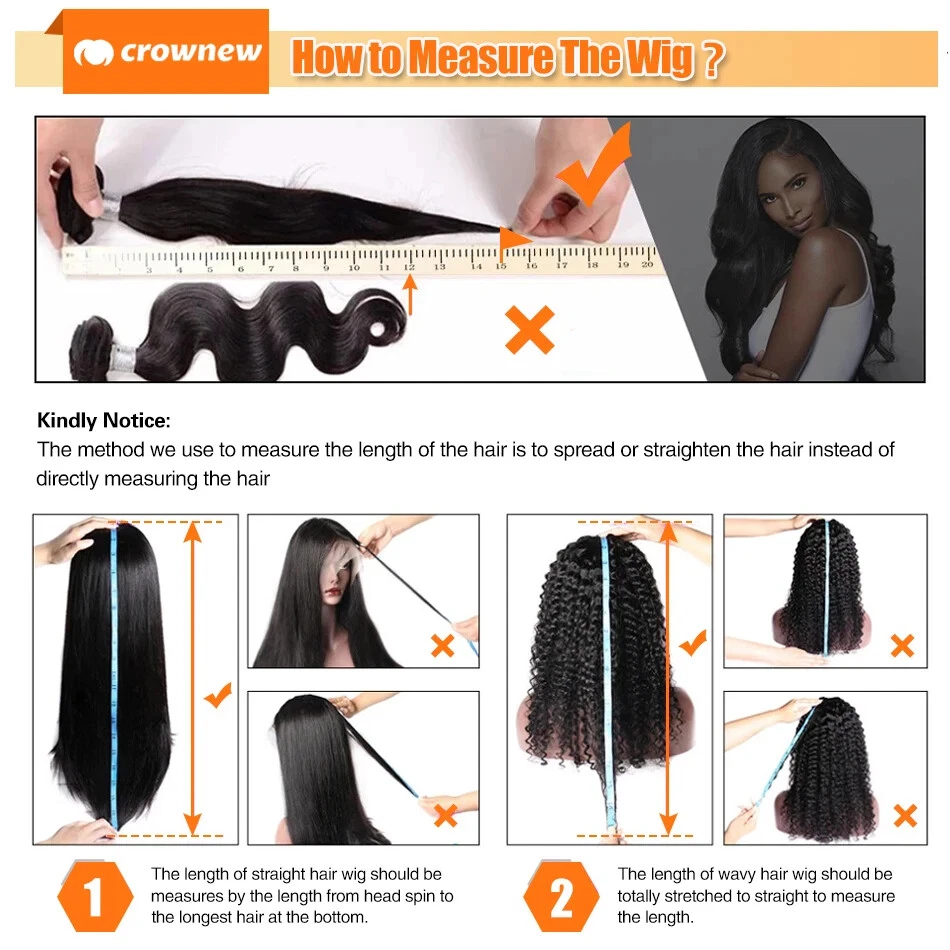 crownew How to Measure The Wig ?

3 4 5 6 7 8 9 10 11 12 13 14 15 16 17 18 19 20

Kindly Notice:
The method we use to measure the length of the hair is to spread or straighten the hair instead of directly measuring the hair

1 The length of straight hair wig should be measures by the length from head spin to the longest hair at the bottom.

2 The length of wavy hair wig should be totally stretched to straight to measure the length.