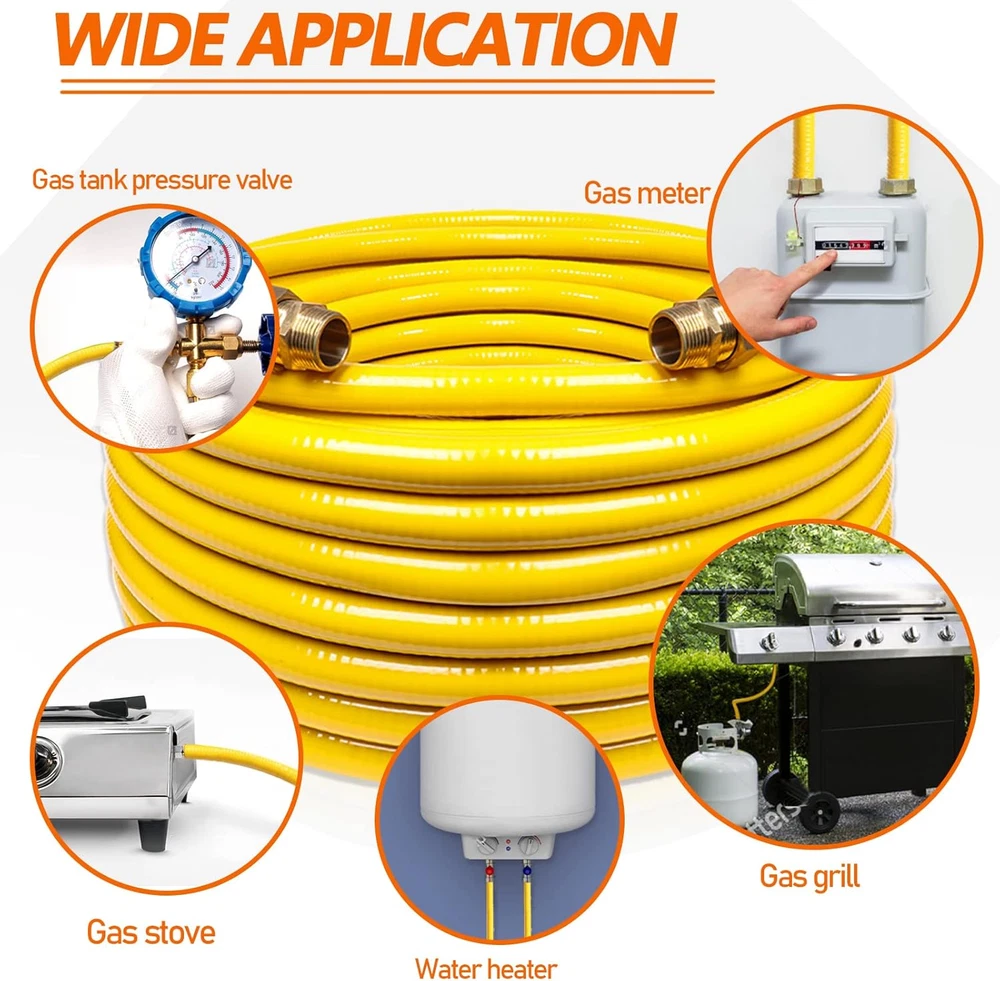 WIDE APPLICATION

Gas tank pressure valve

Gas meter

Gas grill

Gas stove

Water heater