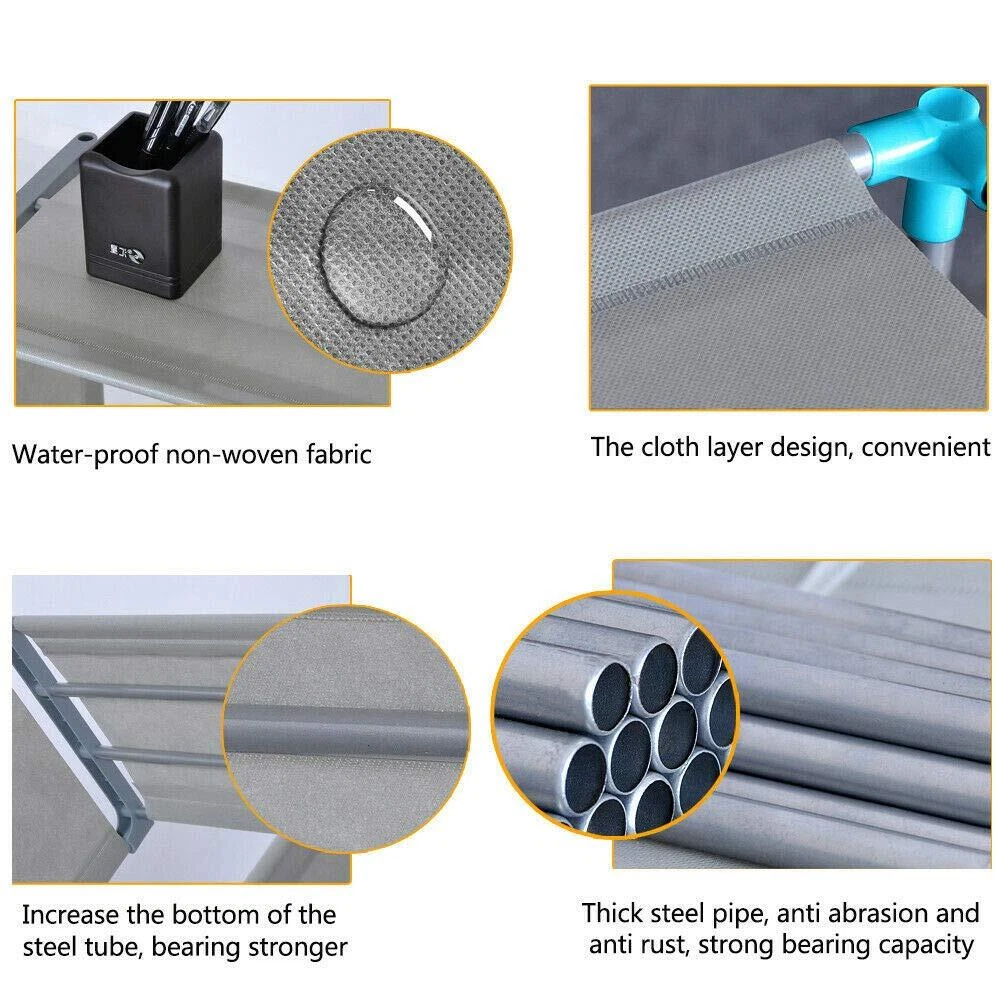 Water-proof non-woven fabric

The cloth layer design, convenient

Increase the bottom of the steel tube, bearing stronger

Thick steel pipe, anti abrasion and anti rust, strong bearing capacity