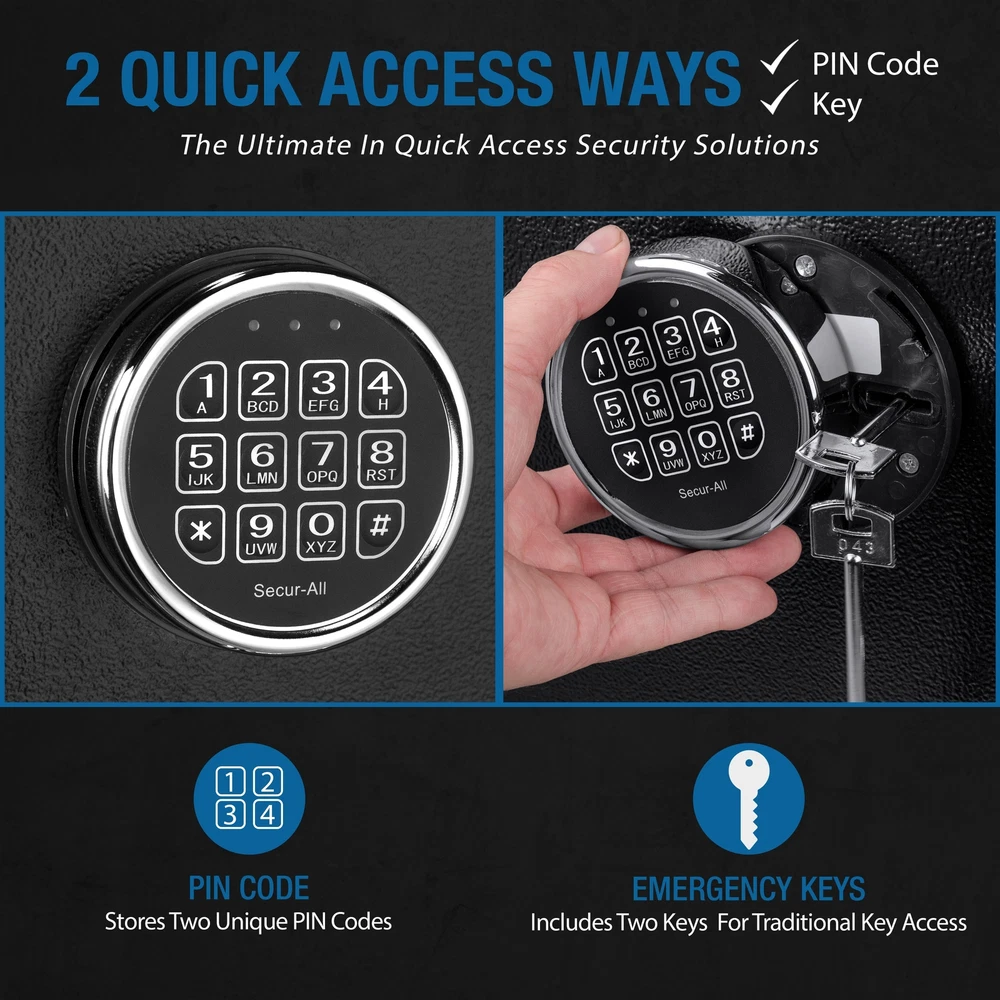 2 QUICK ACCESS WAYS ✓ PIN Code ✓ Key

The Ultimate In Quick Access Security Solutions

1 A 2 BCD 3 EFG 4 H
5 IJK 6 LMN 7 OPQ 8 RST
* 9 UVW 0 XYZ #
Secur-All

1 A 2 BCD 3 EFG 4 H
5 IJK 6 LMN 7 OPQ 8 RST
* 9 UVW 0 XYZ #
Secur-All

043

1 2
3 4

PIN CODE
Stores Two Unique PIN Codes

EMERGENCY KEYS
Includes Two Keys For Traditional Key Access