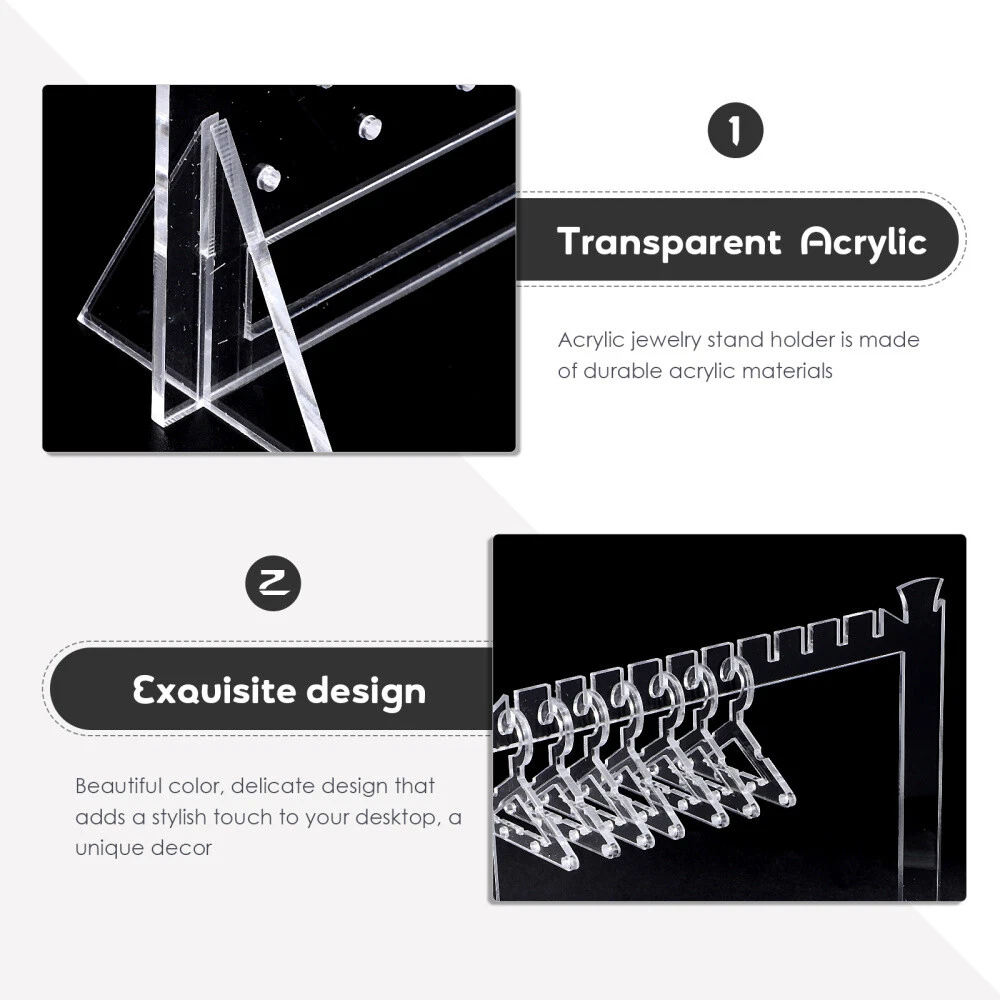 1

Transparent Acrylic

Acrylic jewelry stand holder is made of durable acrylic materials

2

Exquisite design

Beautiful color, delicate design that adds a stylish touch to your desktop, a unique decor