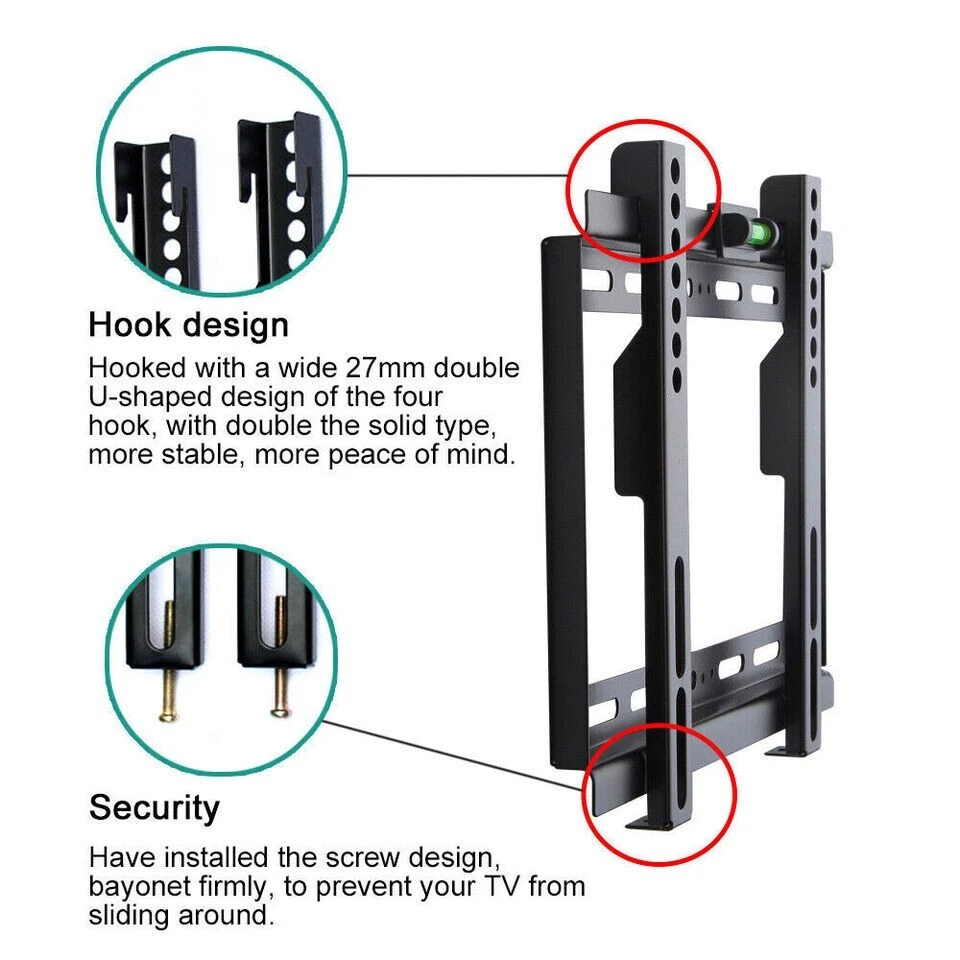 Hook design

Hooked with a wide 27mm double U-shaped design of the four hook, with double the solid type, more stable, more peace of mind.

Security

Have installed the screw design, bayonet firmly, to prevent your TV from sliding around.