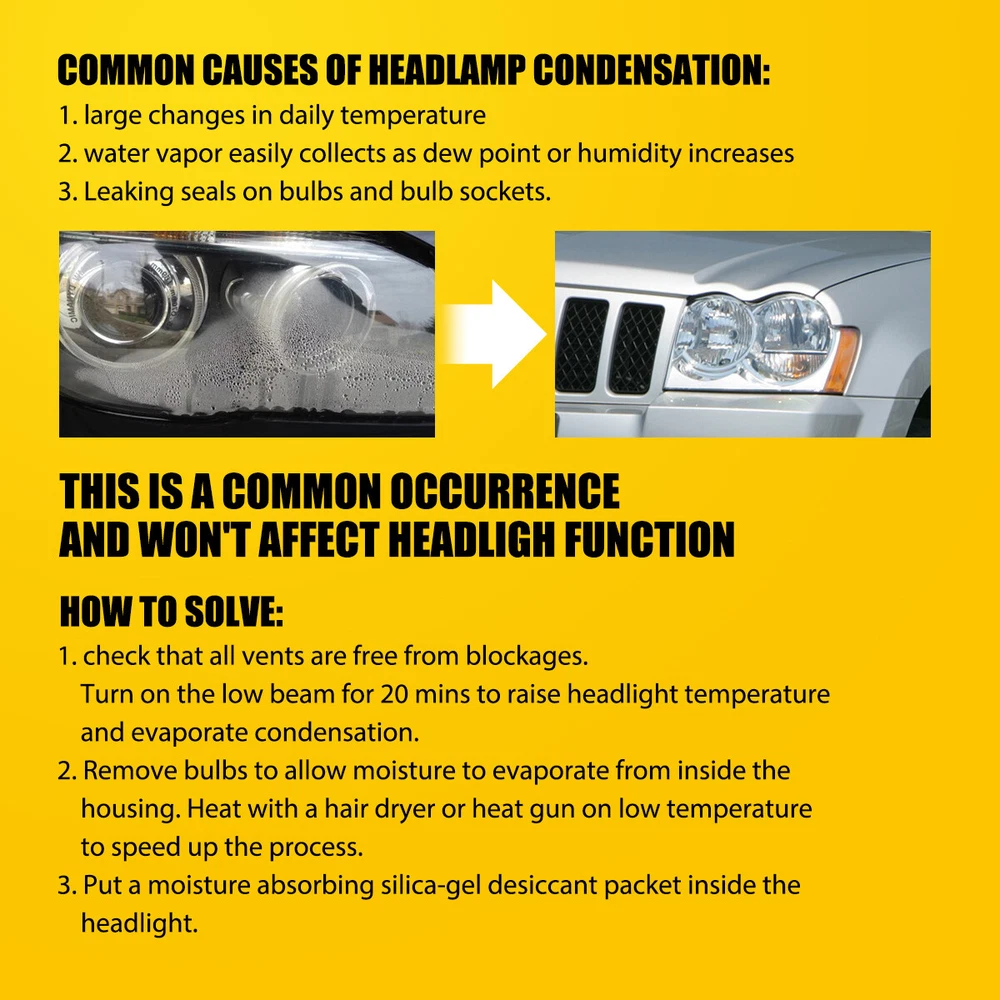 COMMON CAUSES OF HEADLAMP CONDENSATION:
1. large changes in daily temperature
2. water vapor easily collects as dew point or humidity increases
3. Leaking seals on bulbs and bulb sockets.

THIS IS A COMMON OCCURRENCE AND WON'T AFFECT HEADLIGH FUNCTION

HOW TO SOLVE:
1. check that all vents are free from blockages. Turn on the low beam for 20 mins to raise headlight temperature and evaporate condensation.
2. Remove bulbs to allow moisture to evaporate from inside the housing. Heat with a hair dryer or heat gun on low temperature to speed up the process.
3. Put a moisture absorbing silica-gel desiccant packet inside the headlight.