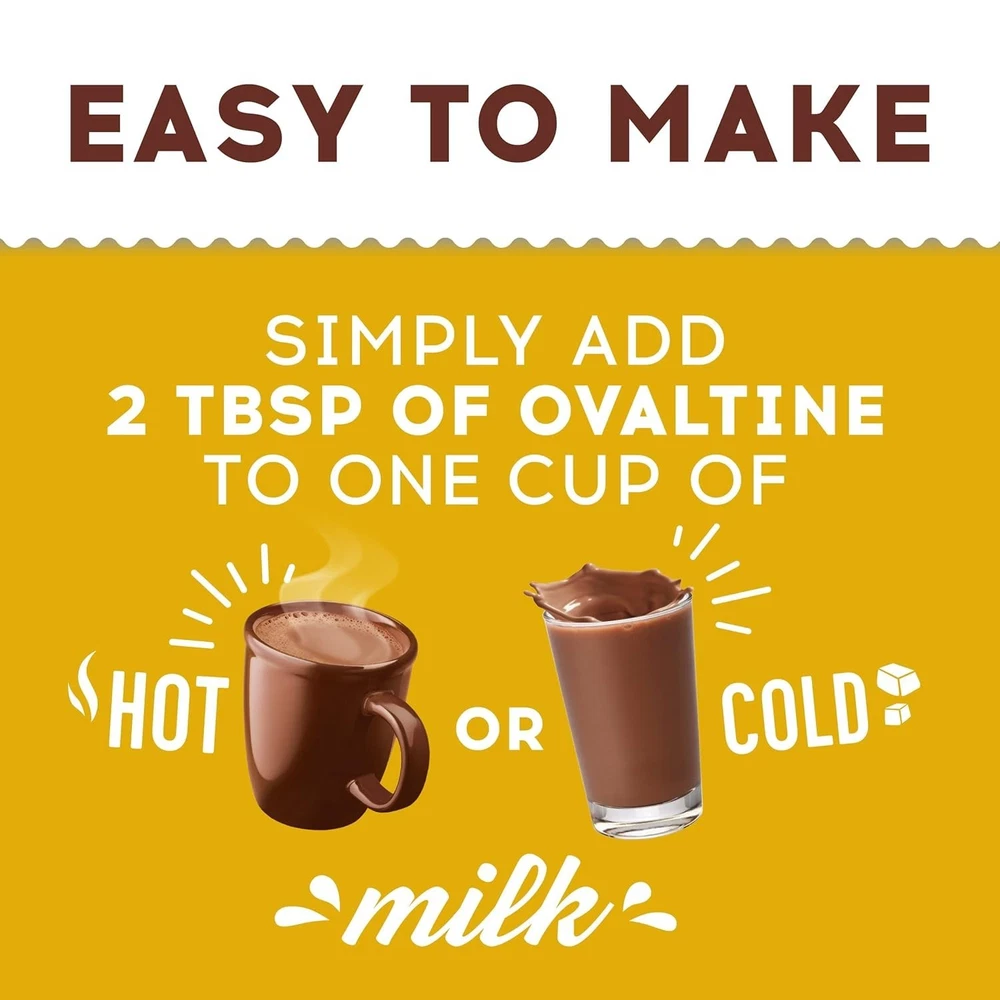 EASY TO MAKE

SIMPLY ADD
2 TBSP OF OVALTINE
TO ONE CUP OF

HOT OR COLD

milk