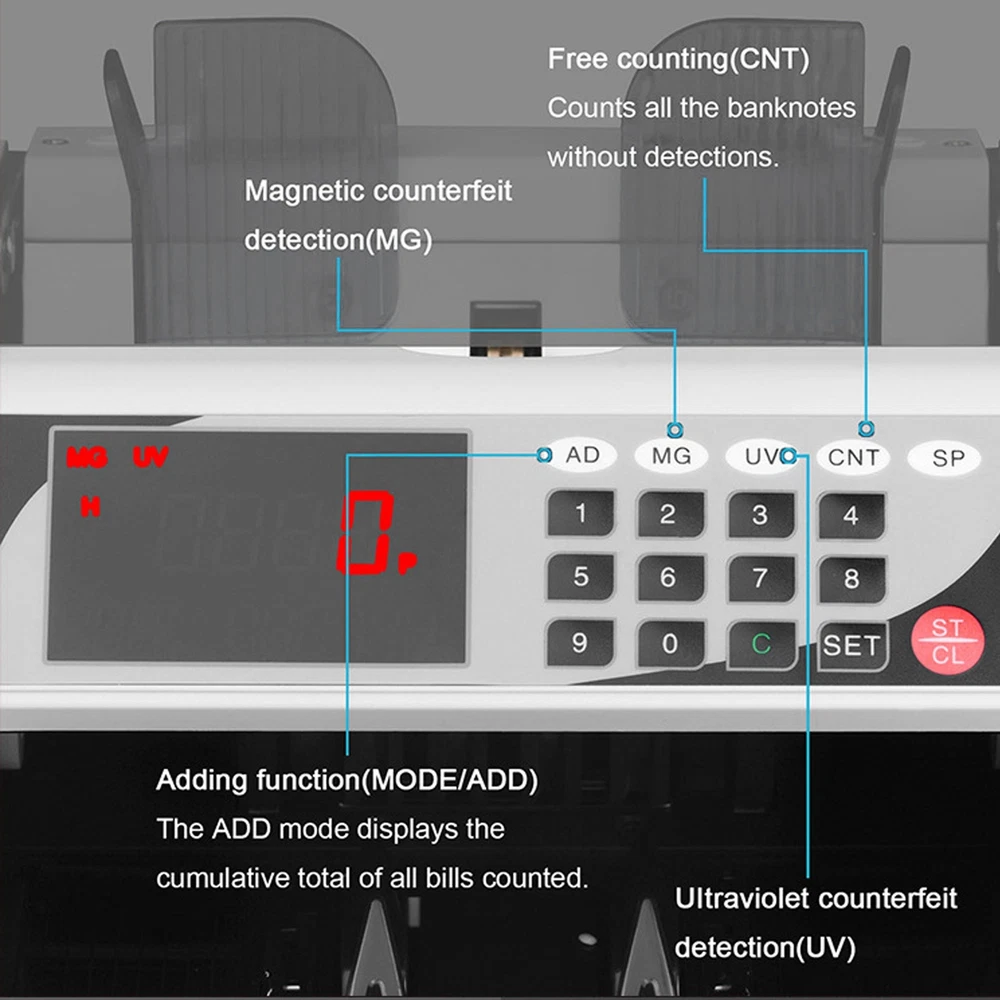 Free counting(CNT)
Counts all the banknotes without detections.

Magnetic counterfeit detection(MG)

MG UV
H

0.

AD MG UV CNT SP

1 2 3 4
5 6 7 8
9 0 C SET ST CL

Adding function(MODE/ADD)
The ADD mode displays the cumulative total of all bills counted.

Ultraviolet counterfeit detection(UV)