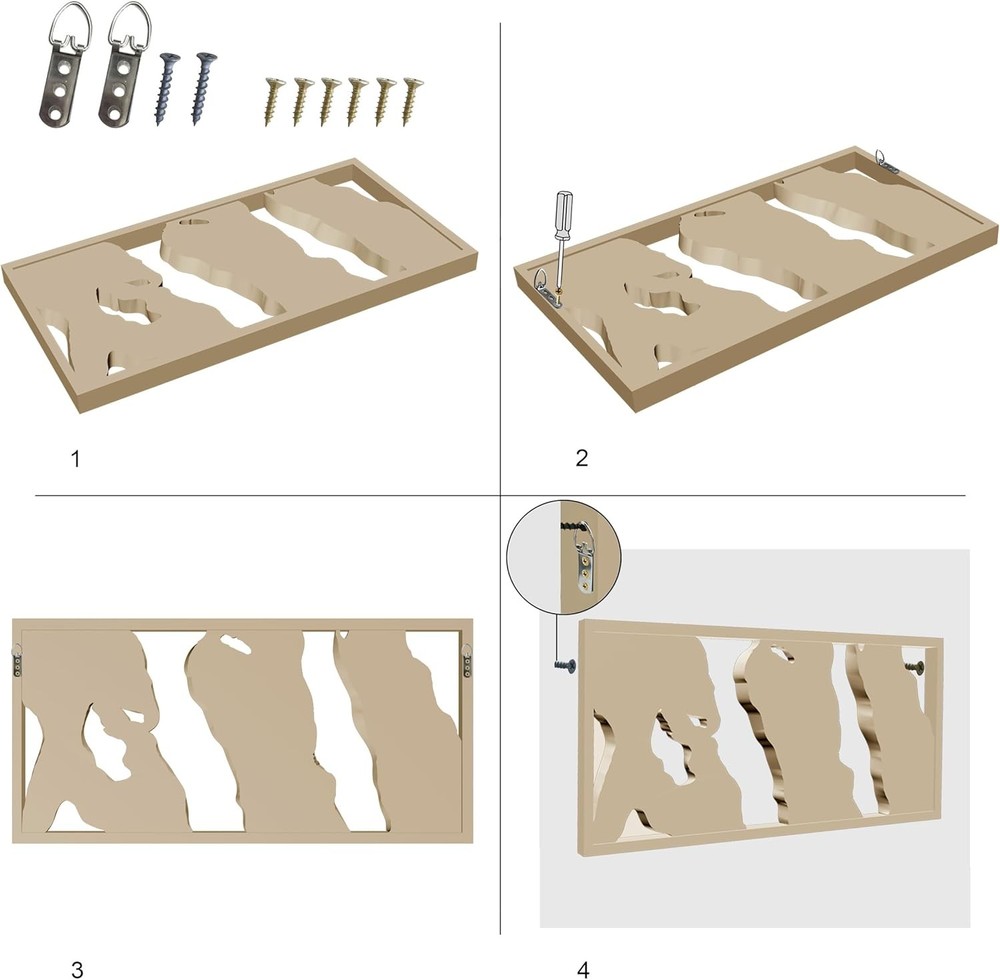 1

2

3

4