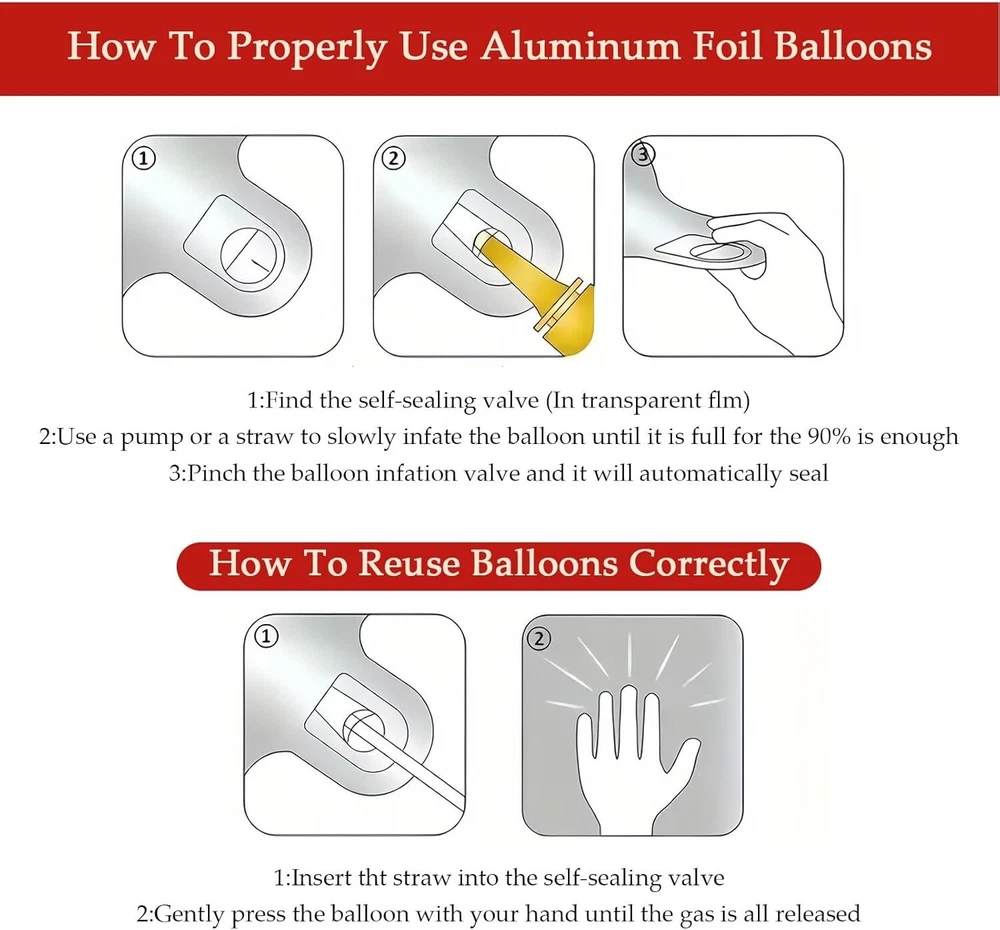 How To Properly Use Aluminum Foil Balloons

①

②

③

1:Find the self-sealing valve (In transparent flm)
2:Use a pump or a straw to slowly infate the balloon until it is full for the 90% is enough
3:Pinch the balloon infation valve and it will automatically seal

How To Reuse Balloons Correctly

①

②

1:Insert tht straw into the self-sealing valve
2:Gently press the balloon with your hand until the gas is all released