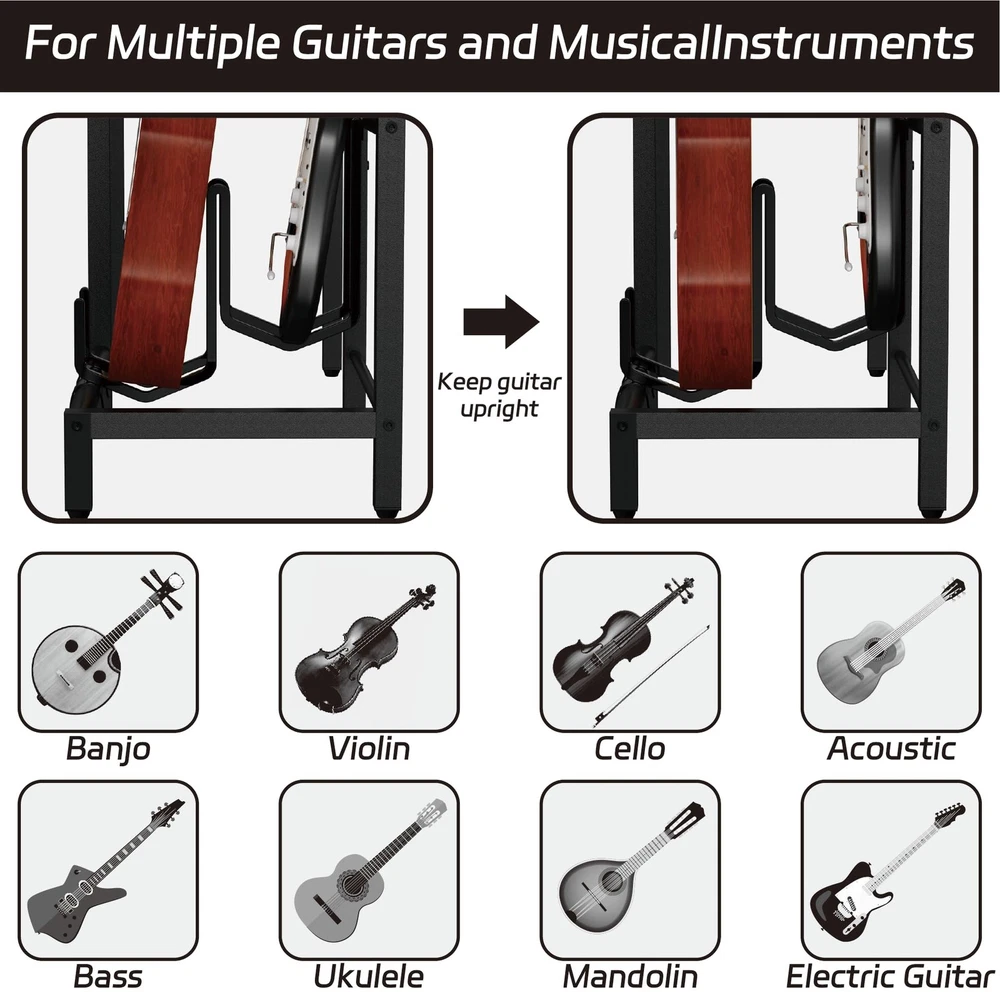 For Multiple Guitars and MusicalInstruments

Keep guitar upright

Banjo

Violin

Cello

Acoustic

Bass

Ukulele

Mandolin

Electric Guitar