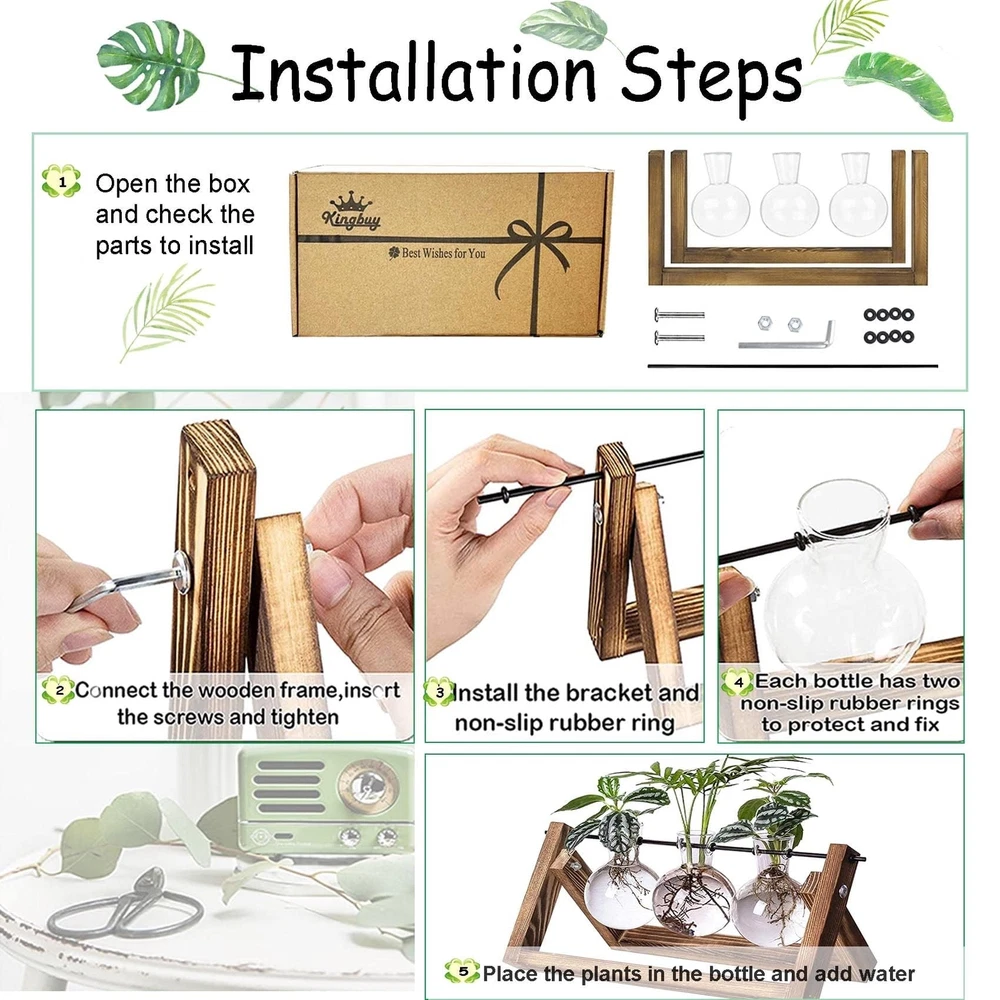 Installation Steps

1 Open the box and check the parts to install

Kingbuy

Best Wishes for You

2 Connect the wooden frame,insert the screws and tighten

3 Install the bracket and non-slip rubber ring

4 Each bottle has two non-slip rubber rings to protect and fix

5 Place the plants in the bottle and add water