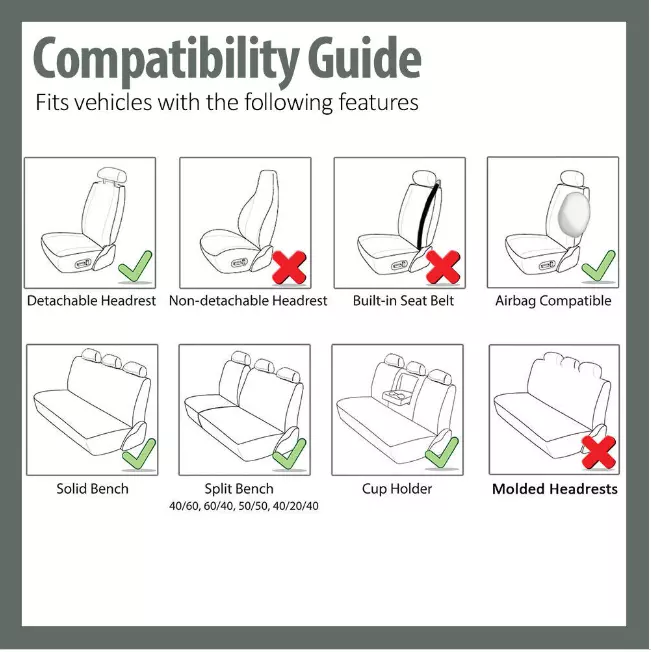 Compatibility Guide

Fits vehicles with the following features

Detachable Headrest

Non-detachable Headrest

Built-in Seat Belt

Airbag Compatible

Solid Bench

Split Bench
40/60, 60/40, 50/50, 40/20/40

Cup Holder

Molded Headrests