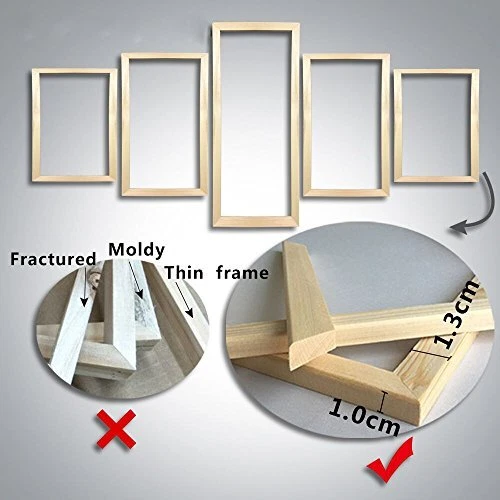 Fractured
Moldy
Thin frame
1.3cm
1.0cm