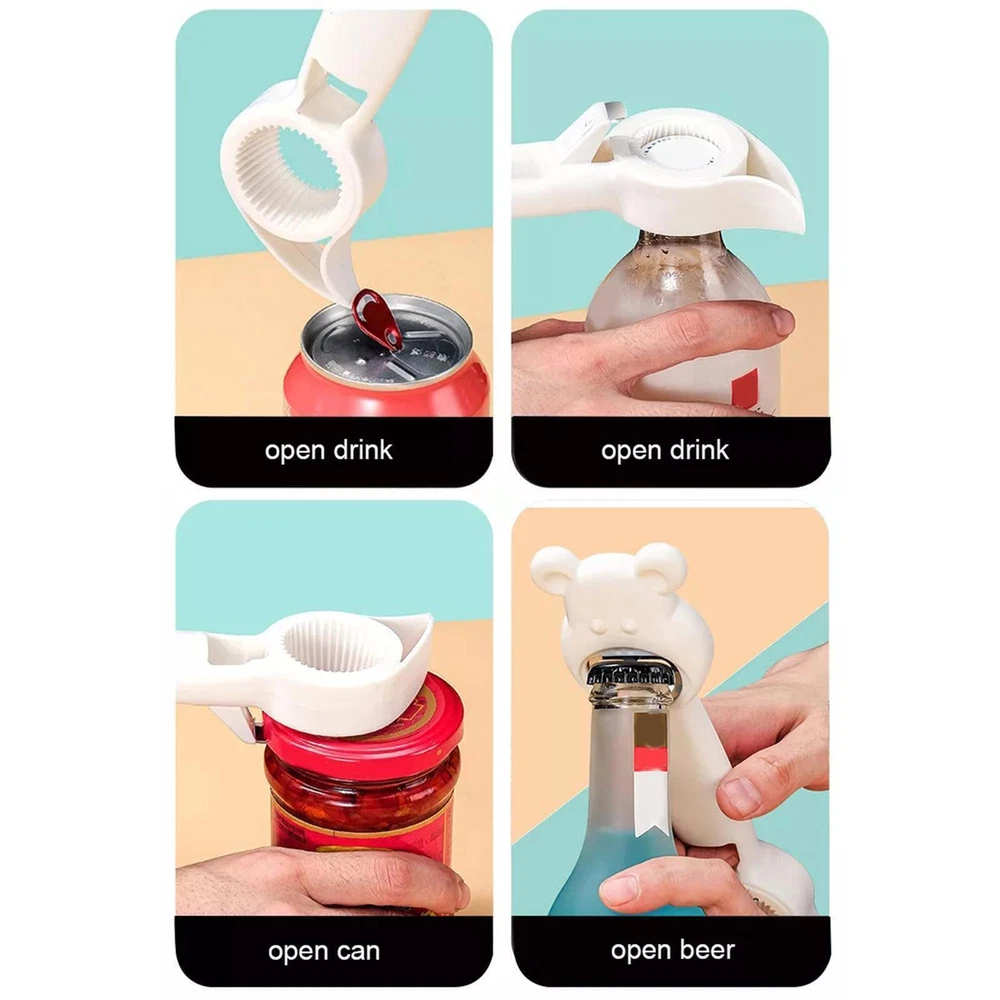 open drink

open drink

open can

open beer