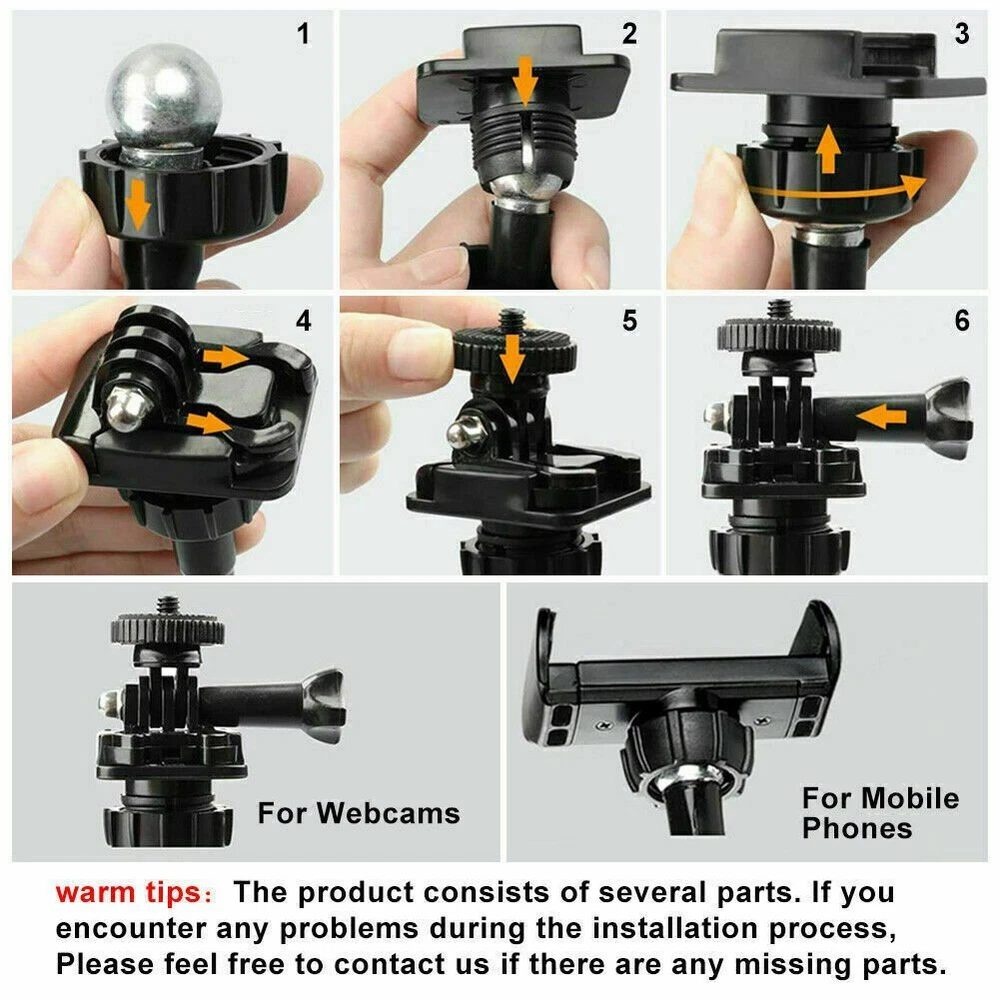 1

2

3

4

5

6

For Webcams

For Mobile Phones

warm tips: The product consists of several parts. If you encounter any problems during the installation process, Please feel free to contact us if there are any missing parts.