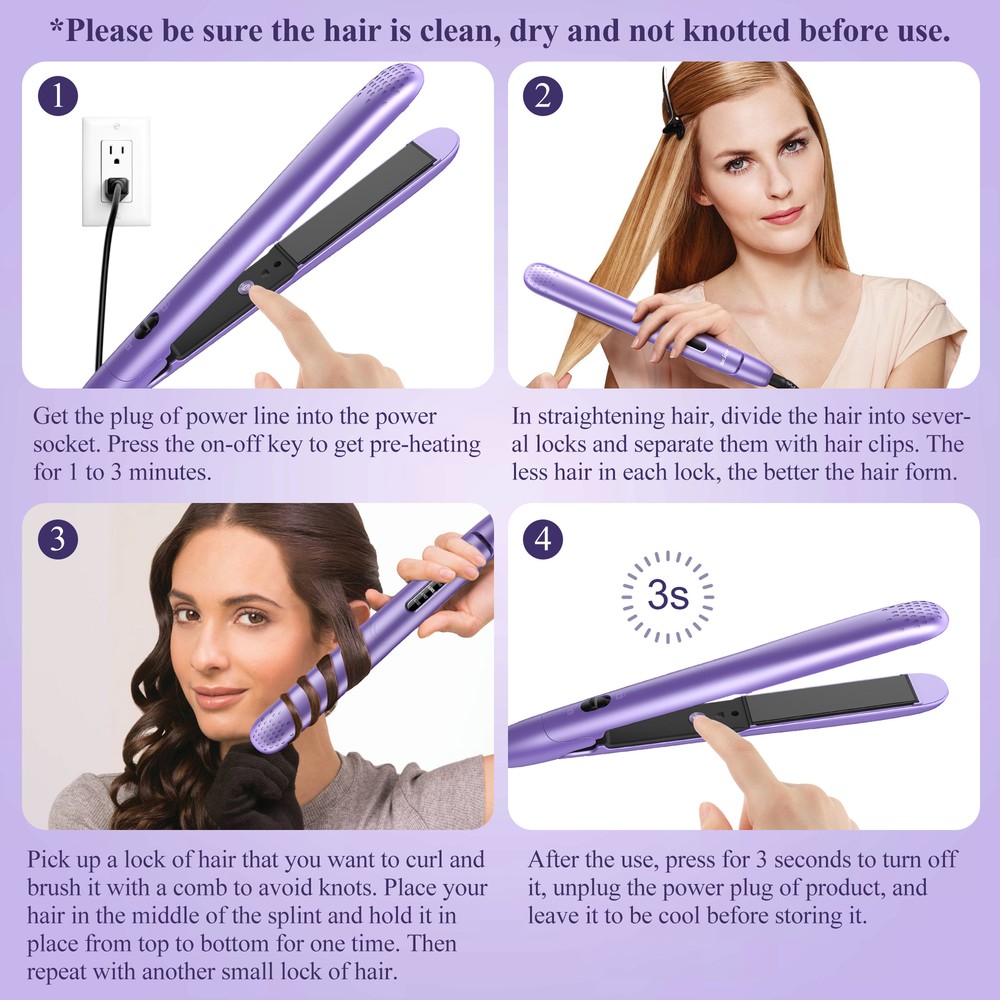 *Please be sure the hair is clean, dry and not knotted before use.

1

Get the plug of power line into the power socket. Press the on-off key to get pre-heating for 1 to 3 minutes.

2

In straightening hair, divide the hair into several locks and separate them with hair clips. The less hair in each lock, the better the hair form.

3

Pick up a lock of hair that you want to curl and brush it with a comb to avoid knots. Place your hair in the middle of the splint and hold it in place from top to bottom for one time. Then repeat with another small lock of hair.

4

3s

After the use, press for 3 seconds to turn off it, unplug the power plug of product, and leave it to be cool before storing it.