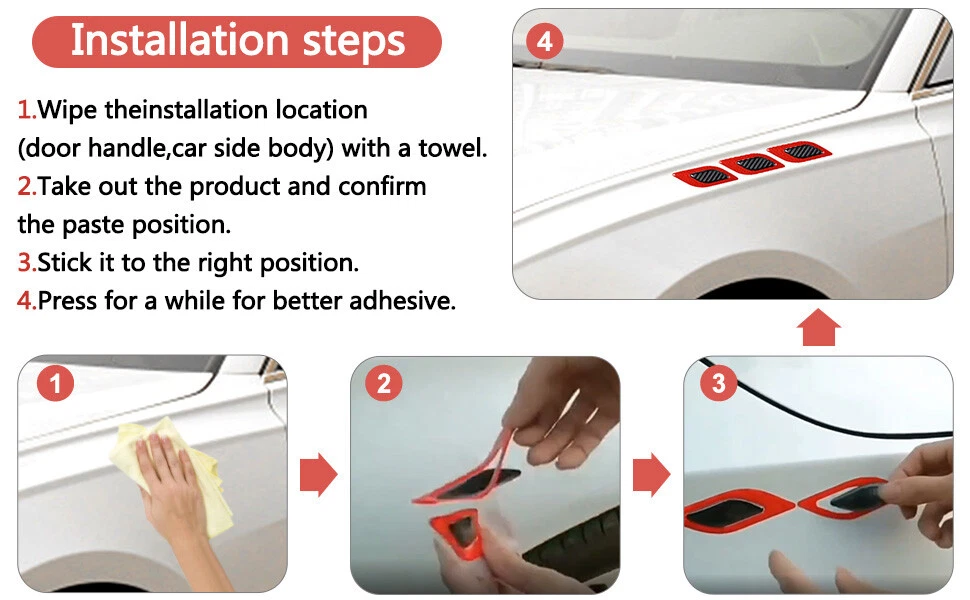 Installation steps

1.Wipe theinstallation location (door handle,car side body) with a towel.
2.Take out the product and confirm the paste position.
3.Stick it to the right position.
4.Press for a while for better adhesive.

4

1

2

3