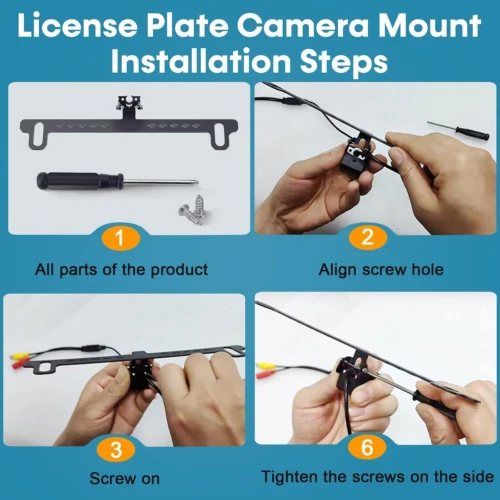 License Plate Camera Mount Installation Steps

1

All parts of the product

2

Align screw hole

3

Screw on

6

Tighten the screws on the side