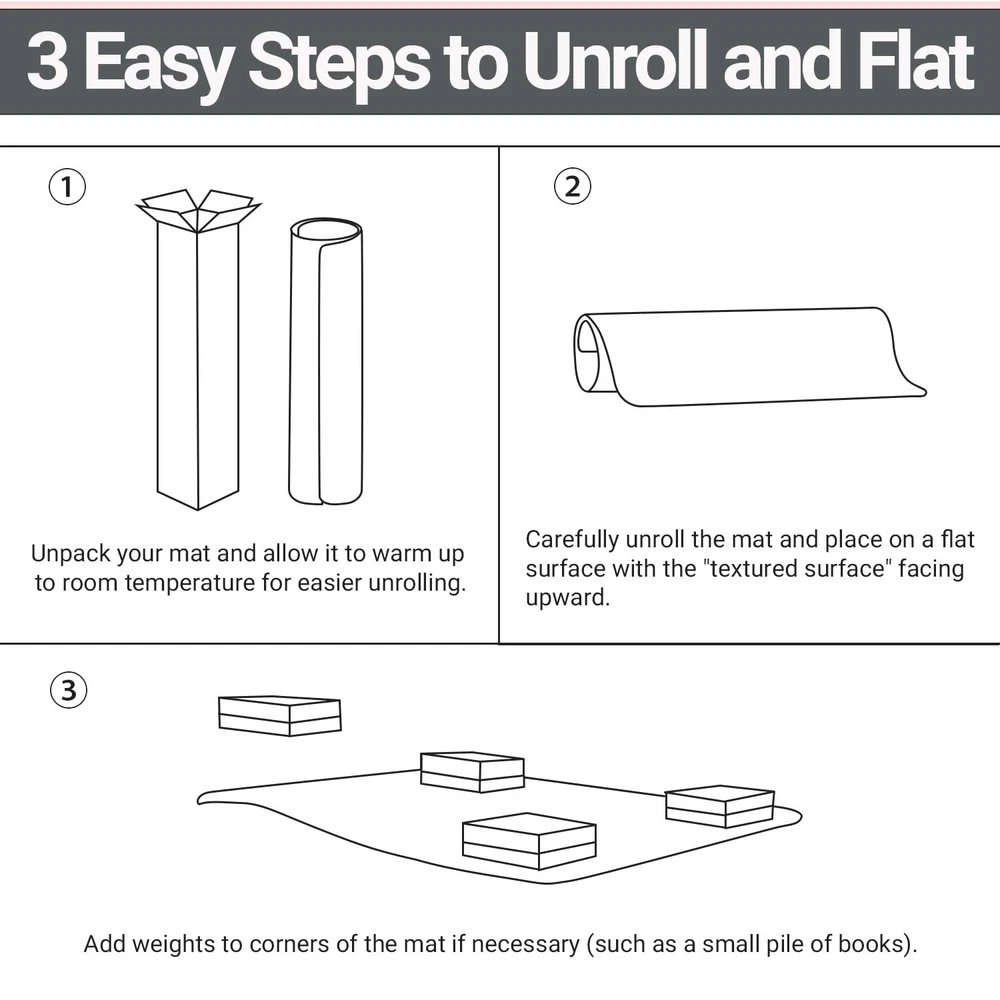 3 Easy Steps to Unroll and Flat

①

Unpack your mat and allow it to warm up to room temperature for easier unrolling.

②

Carefully unroll the mat and place on a flat surface with the "textured surface" facing upward.

③

Add weights to corners of the mat if necessary (such as a small pile of books).