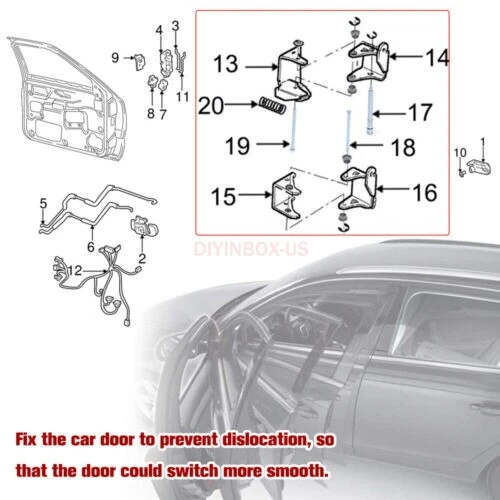 9
4
3
8
7
11
13
14
20
17
19
18
15
16
10
1
5
6
2
12
DIYINBOX-US

Fix the car door to prevent dislocation, so that the door could switch more smooth.