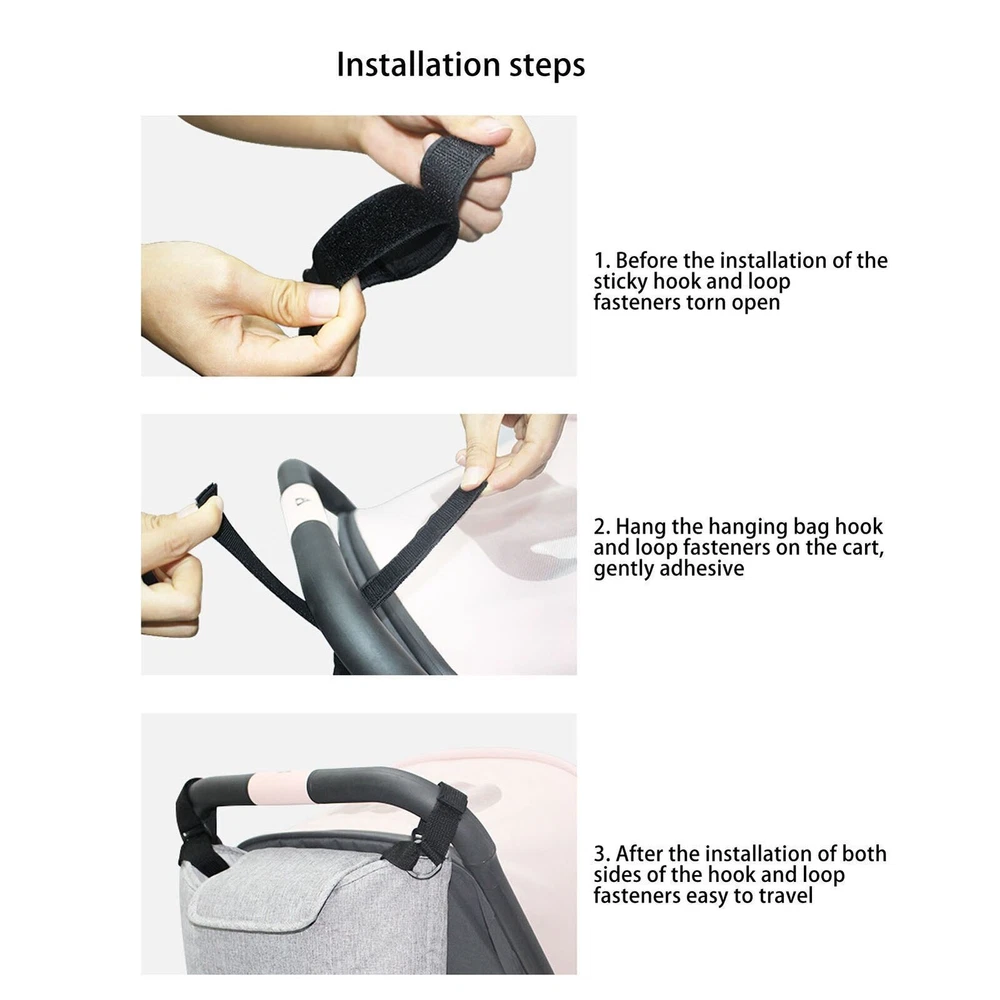 Installation steps

1. Before the installation of the sticky hook and loop fasteners torn open

2. Hang the hanging bag hook and loop fasteners on the cart, gently adhesive

3. After the installation of both sides of the hook and loop fasteners easy to travel