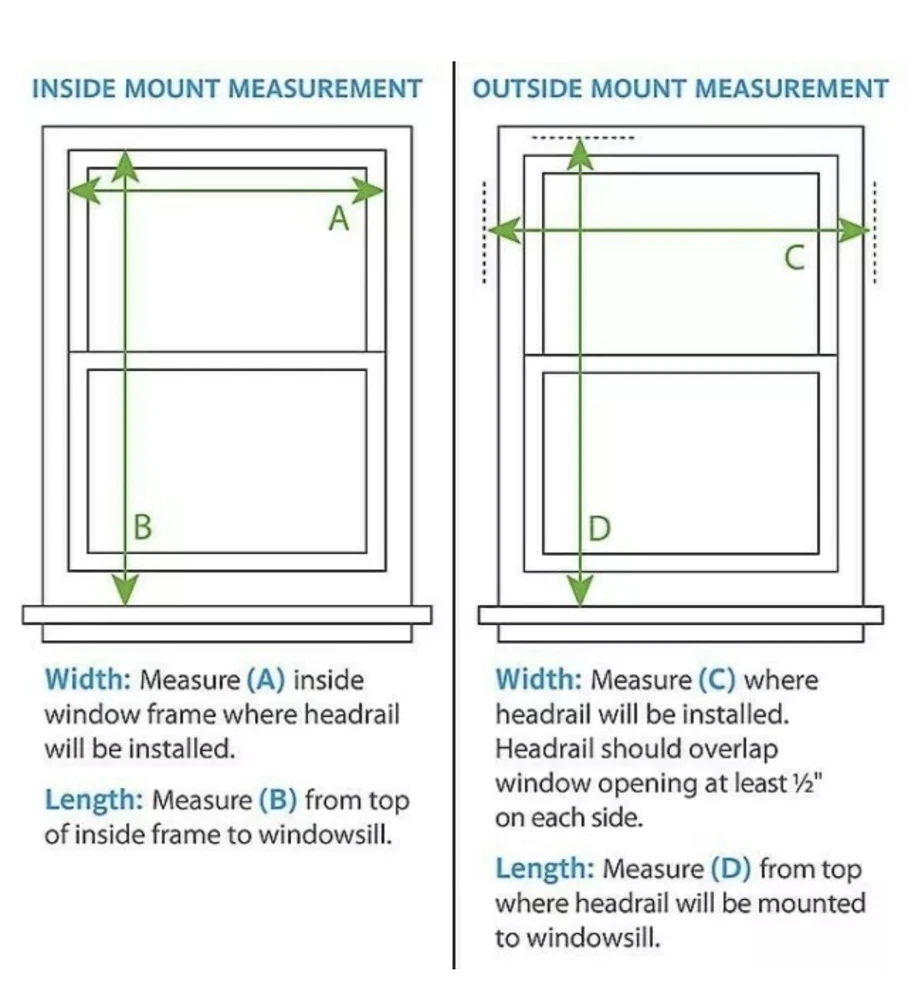 INSIDE MOUNT MEASUREMENT

A

B

Width: Measure (A) inside window frame where headrail will be installed.

Length: Measure (B) from top of inside frame to windowsill.

OUTSIDE MOUNT MEASUREMENT

C

D

Width: Measure (C) where headrail will be installed. Headrail should overlap window opening at least ½" on each side.

Length: Measure (D) from top where headrail will be mounted to windowsill.