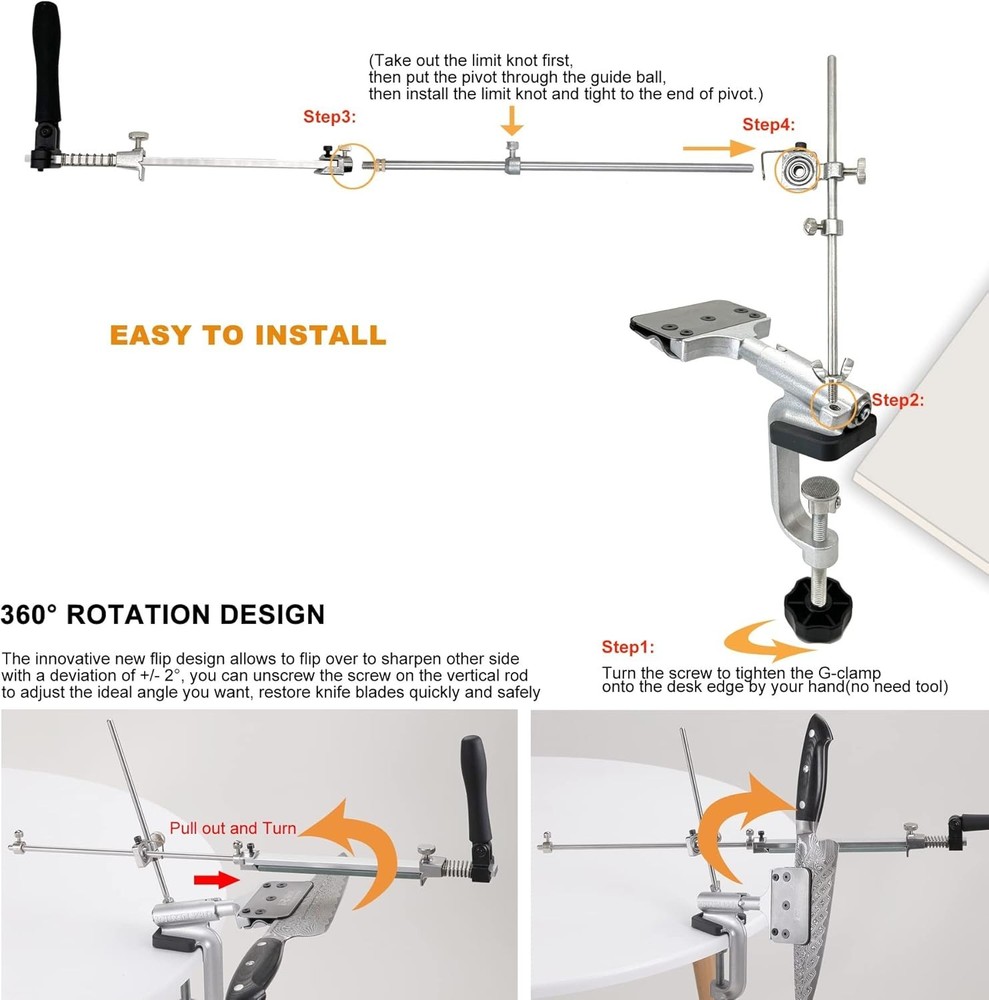 (Take out the limit knot first,
then put the pivot through the guide ball,
then install the limit knot and tight to the end of pivot.)

Step3:

Step4:

EASY TO INSTALL

Step2:

360° ROTATION DESIGN

The innovative new flip design allows to flip over to sharpen other side with a deviation of +/- 2°, you can unscrew the screw on the vertical rod to adjust the ideal angle you want, restore knife blades quickly and safely

Step1:

Turn the screw to tighten the G-clamp onto the desk edge by your hand(no need tool)

Pull out and Turn