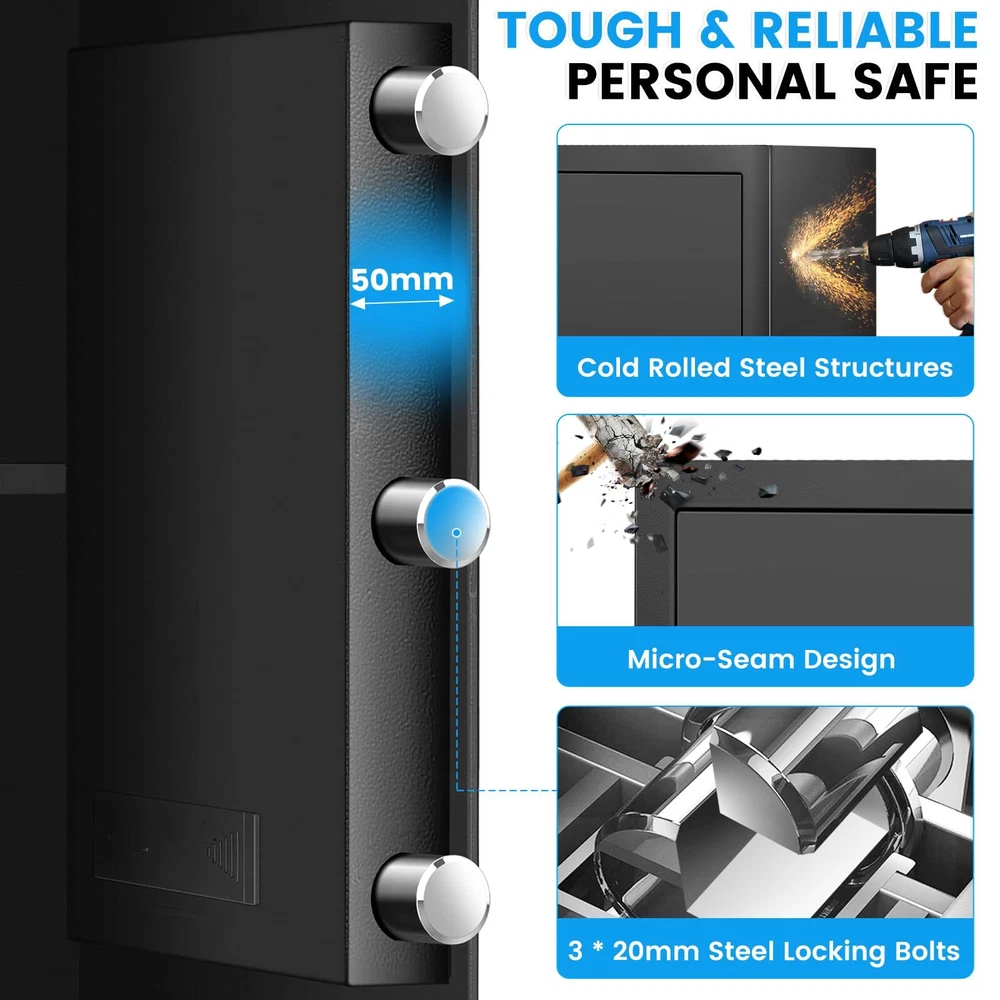 TOUGH & RELIABLE
PERSONAL SAFE

50mm

Cold Rolled Steel Structures

Micro-Seam Design

3 * 20mm Steel Locking Bolts