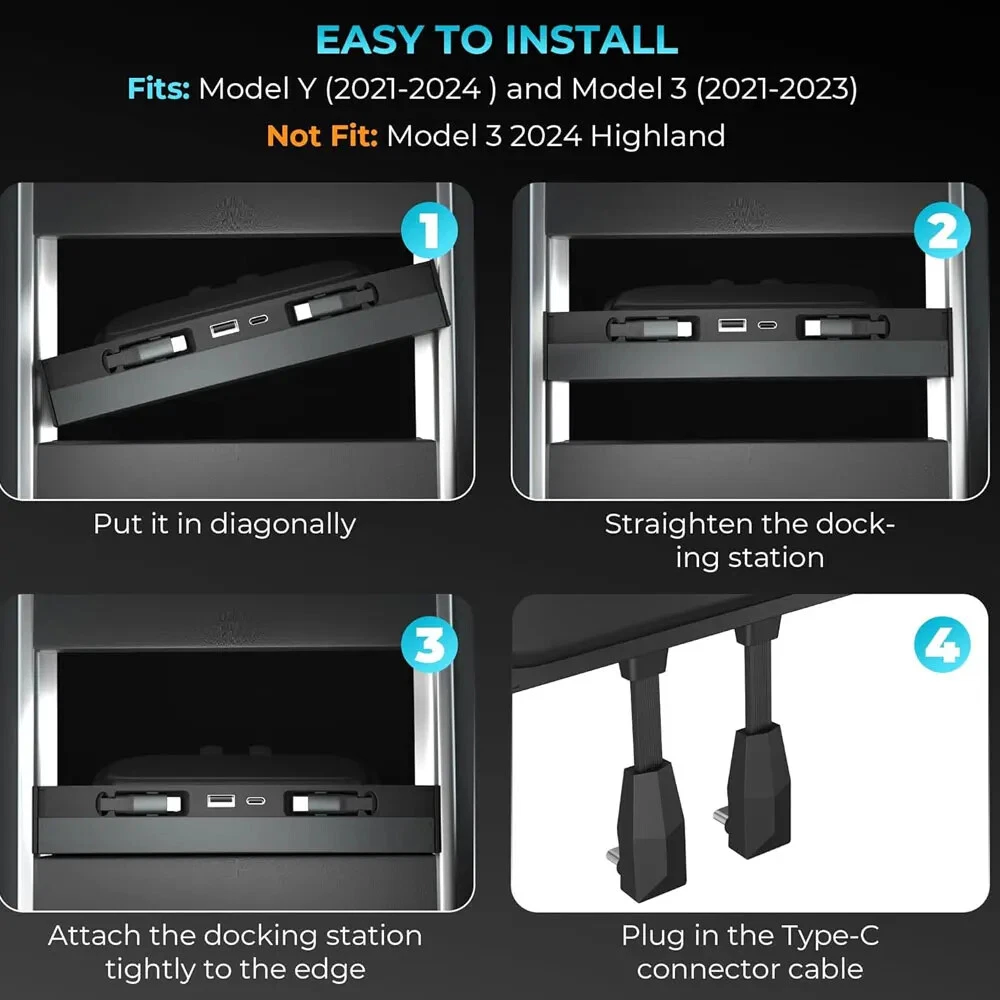 EASY TO INSTALL

Fits: Model Y (2021-2024 ) and Model 3 (2021-2023)

Not Fit: Model 3 2024 Highland

1

Put it in diagonally

2

Straighten the docking station

3

Attach the docking station tightly to the edge

4

Plug in the Type-C connector cable