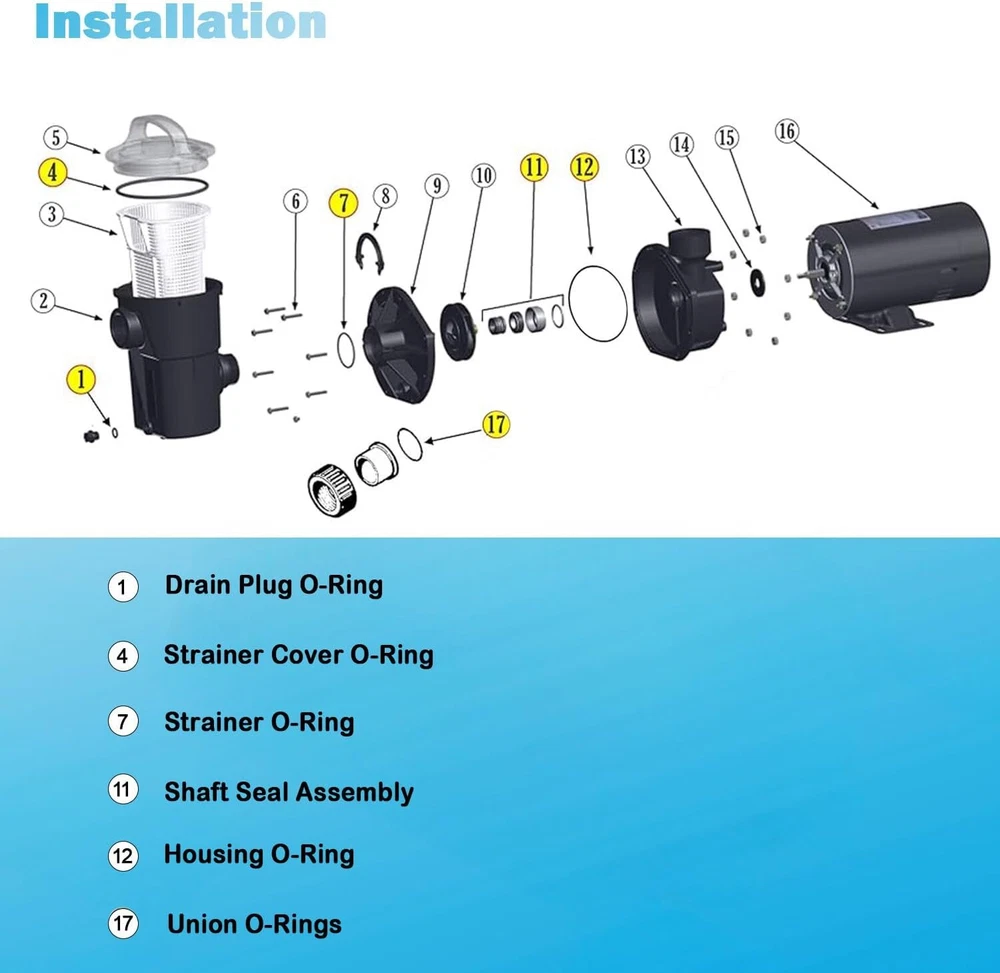 Installation

5
4
3
2
1
6
7
8
9
10
11
12
13
14
15
16
17

1 Drain Plug O-Ring

4 Strainer Cover O-Ring

7 Strainer O-Ring

11 Shaft Seal Assembly

12 Housing O-Ring

17 Union O-Rings