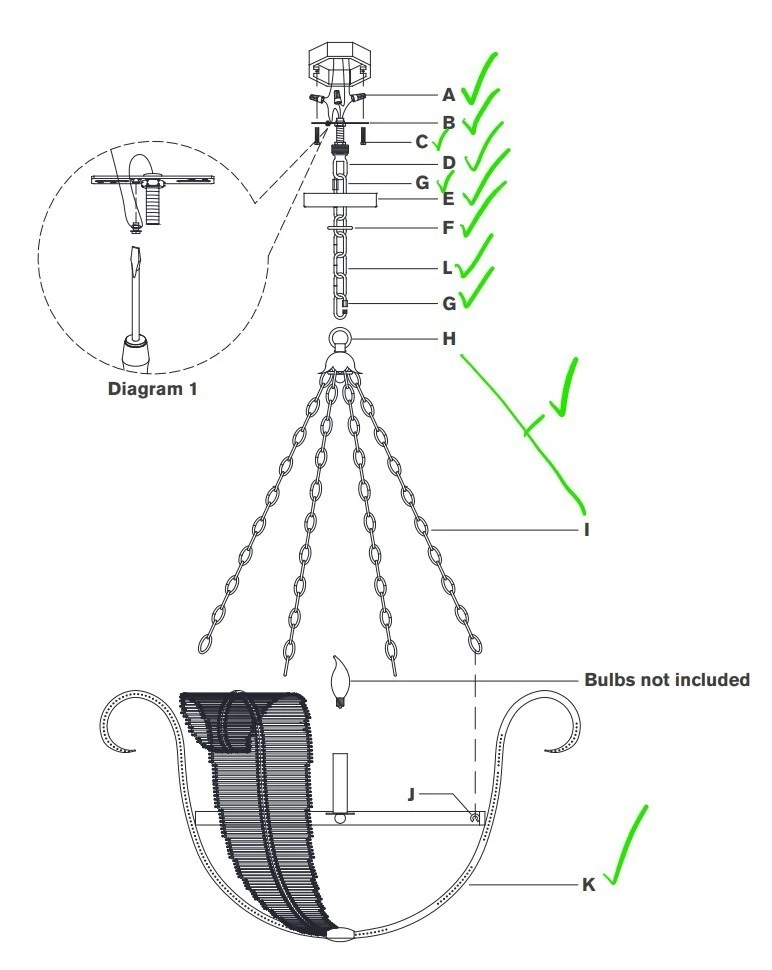 A
B
C
D
G
E
F
L
G
H
Diagram 1
I
Bulbs not included
J
K